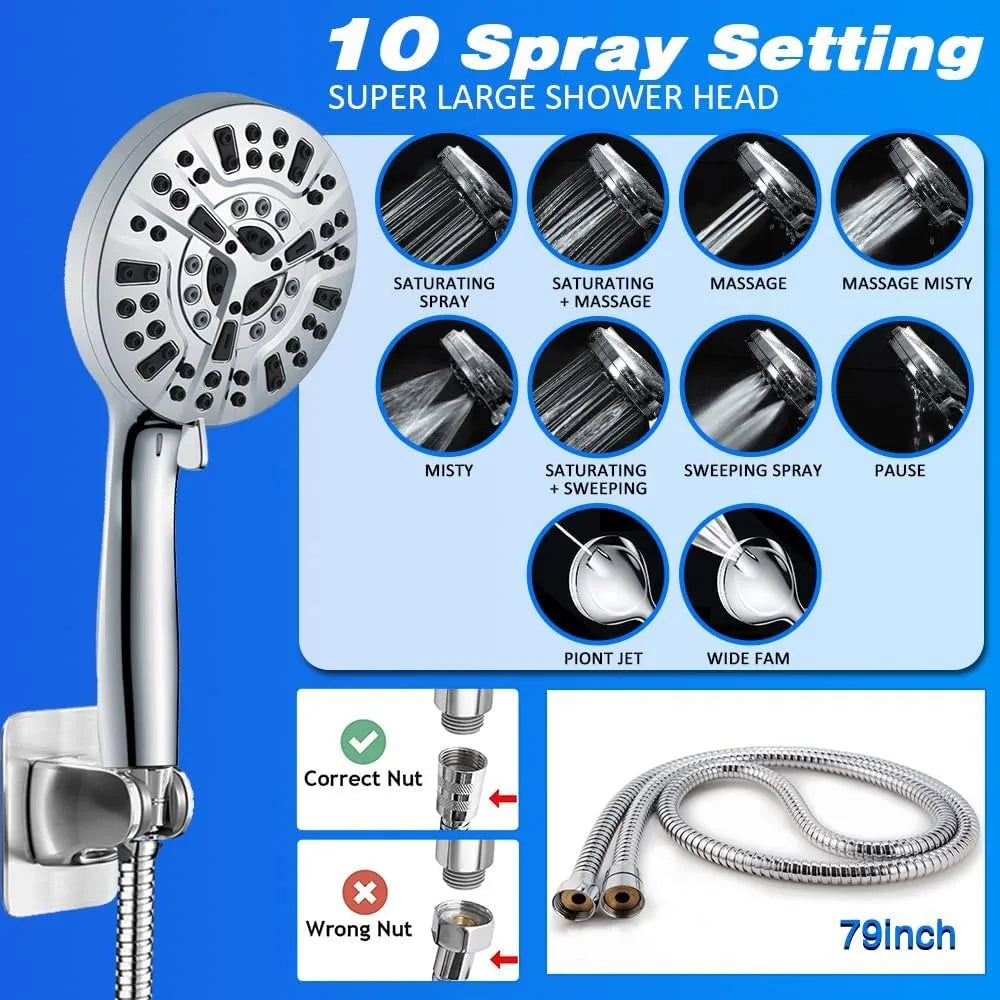 10 Spray Setting
SUPER LARGE SHOWER HEAD

SATURATING SPRAY

SATURATING + MASSAGE

MASSAGE

MASSAGE MISTY

MISTY

SATURATING + SWEEPING

SWEEPING SPRAY

PAUSE

PIONT JET

WIDE FAM

Correct Nut

Wrong Nut

79Inch