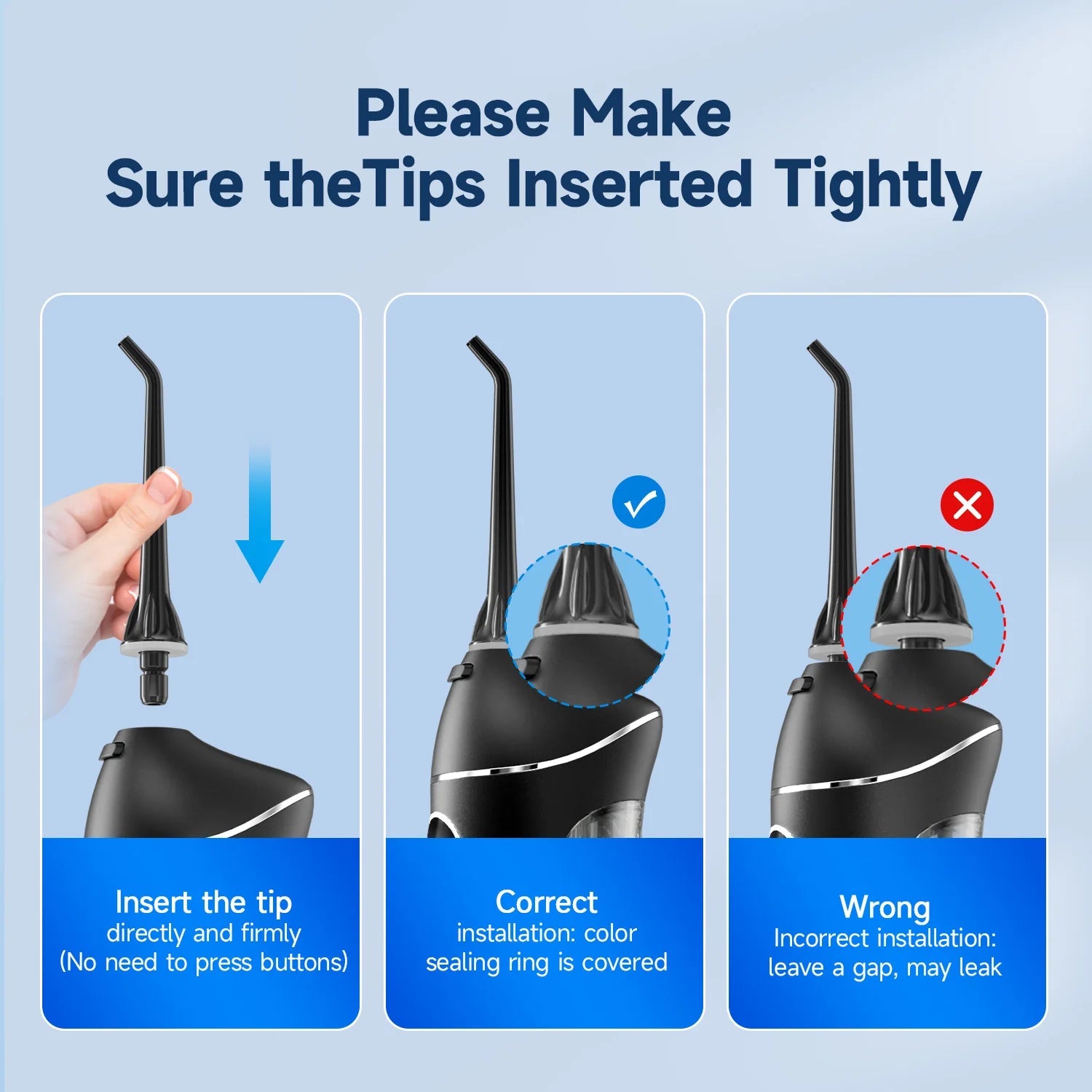 Please Make
Sure theTips Inserted Tightly

Insert the tip
directly and firmly
(No need to press buttons)

Correct
installation: color
sealing ring is covered

Wrong
Incorrect installation:
leave a gap, may leak