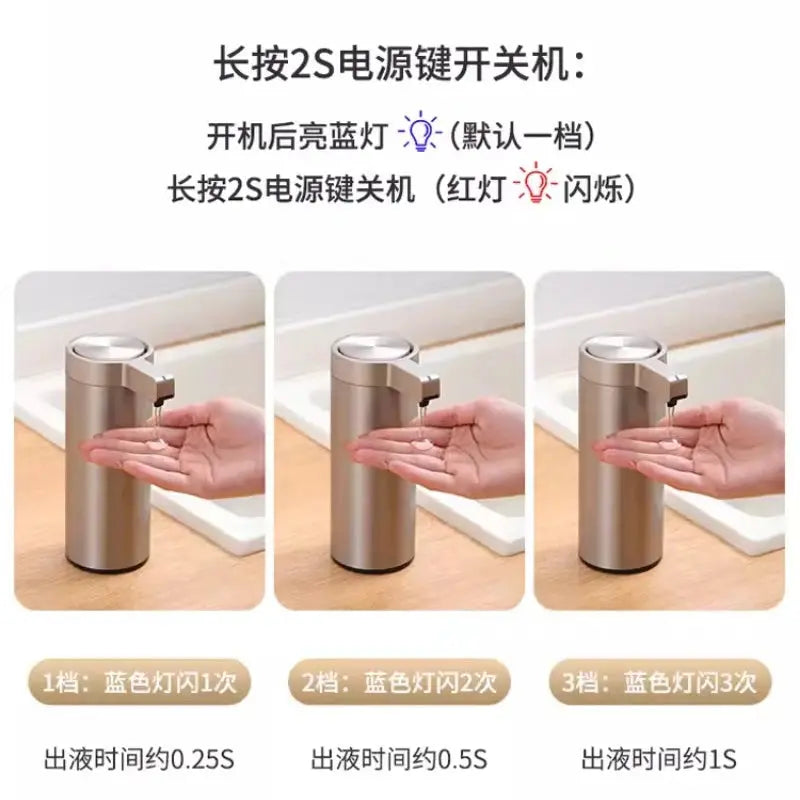 长按2S电源键开关机：

开机后亮蓝灯（默认一档）

长按2S电源键关机（红灯闪烁）

1档：蓝色灯闪1次

出液时间约0.25S

2档：蓝色灯闪2次

出液时间约0.5S

3档：蓝色灯闪3次

出液时间约1S