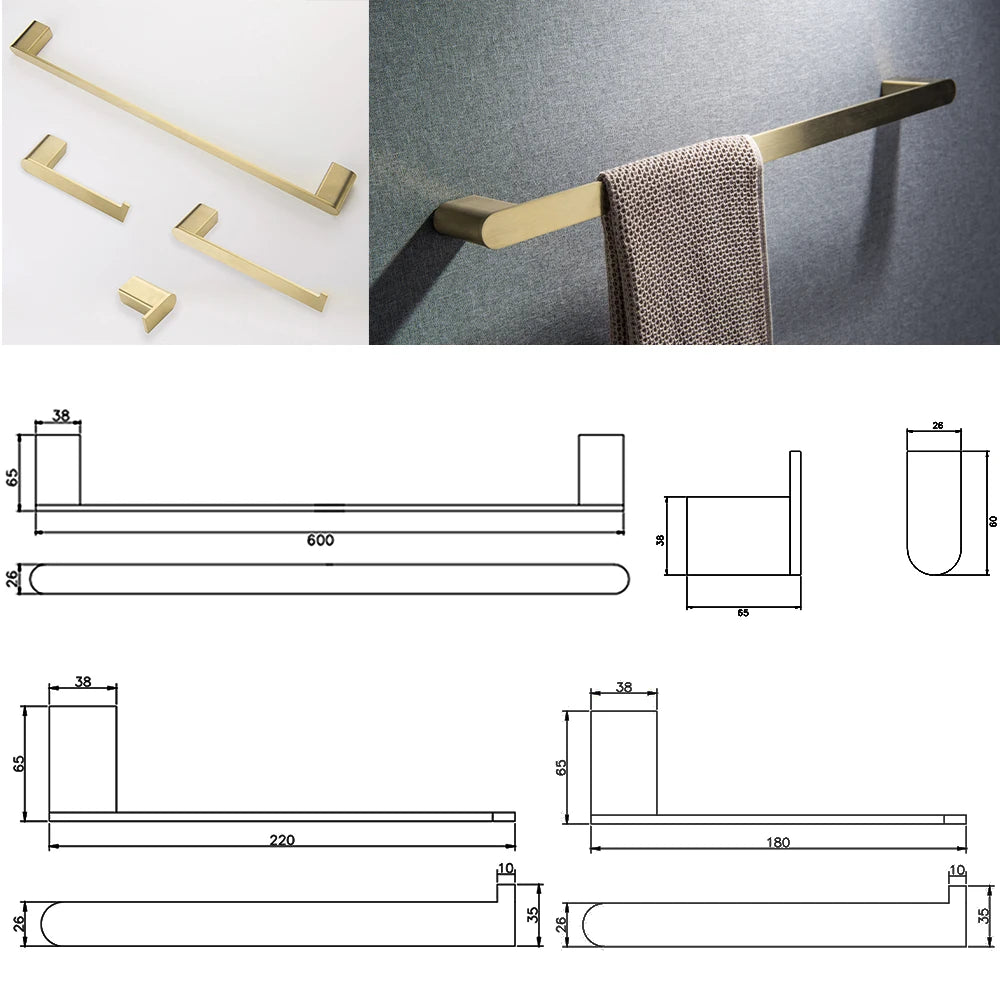 38
65
600
26

38
65

26
60

38
65
220
10
26
35

38
65
180
10
26
35