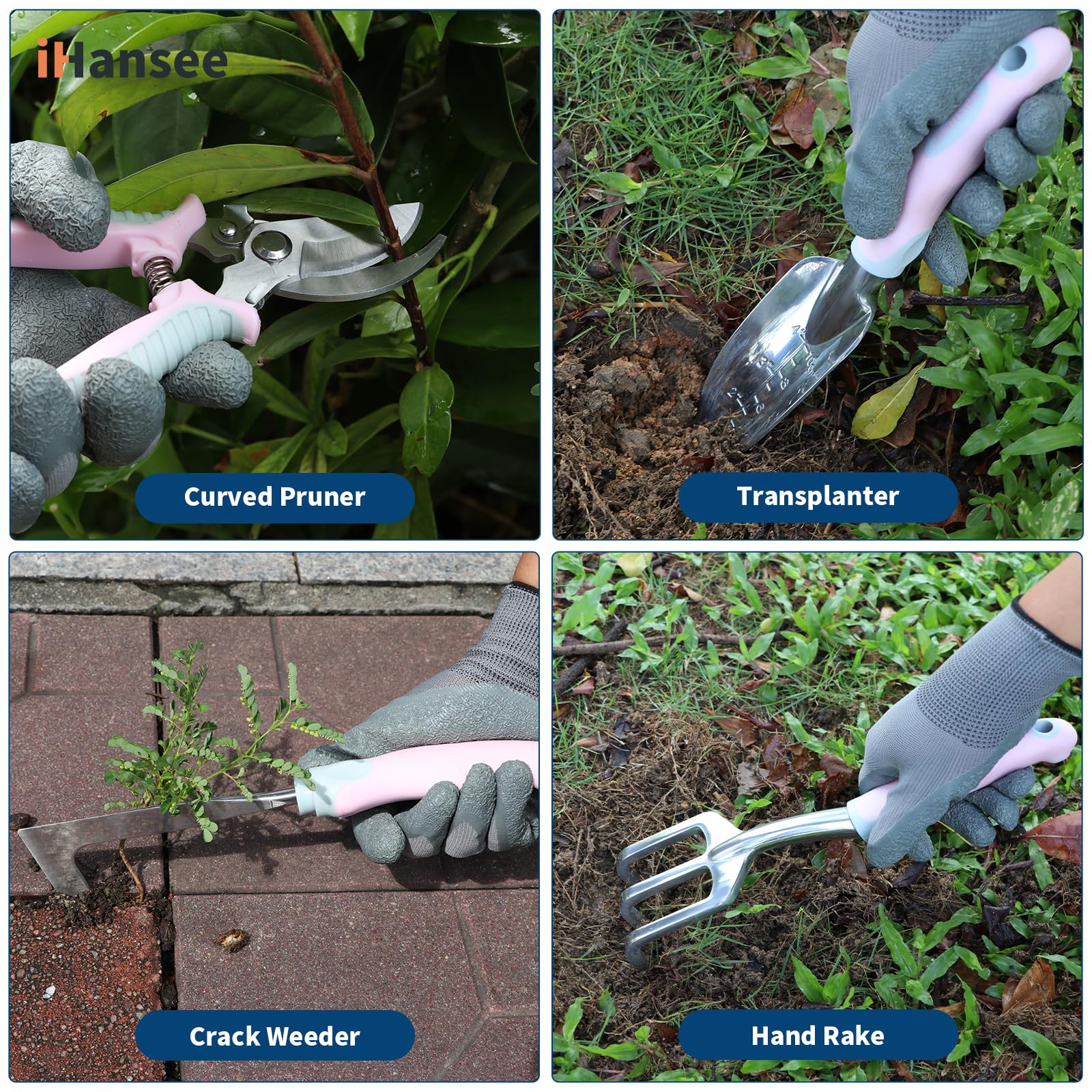 iHansee

Curved Pruner

Transplanter

Crack Weeder

Hand Rake