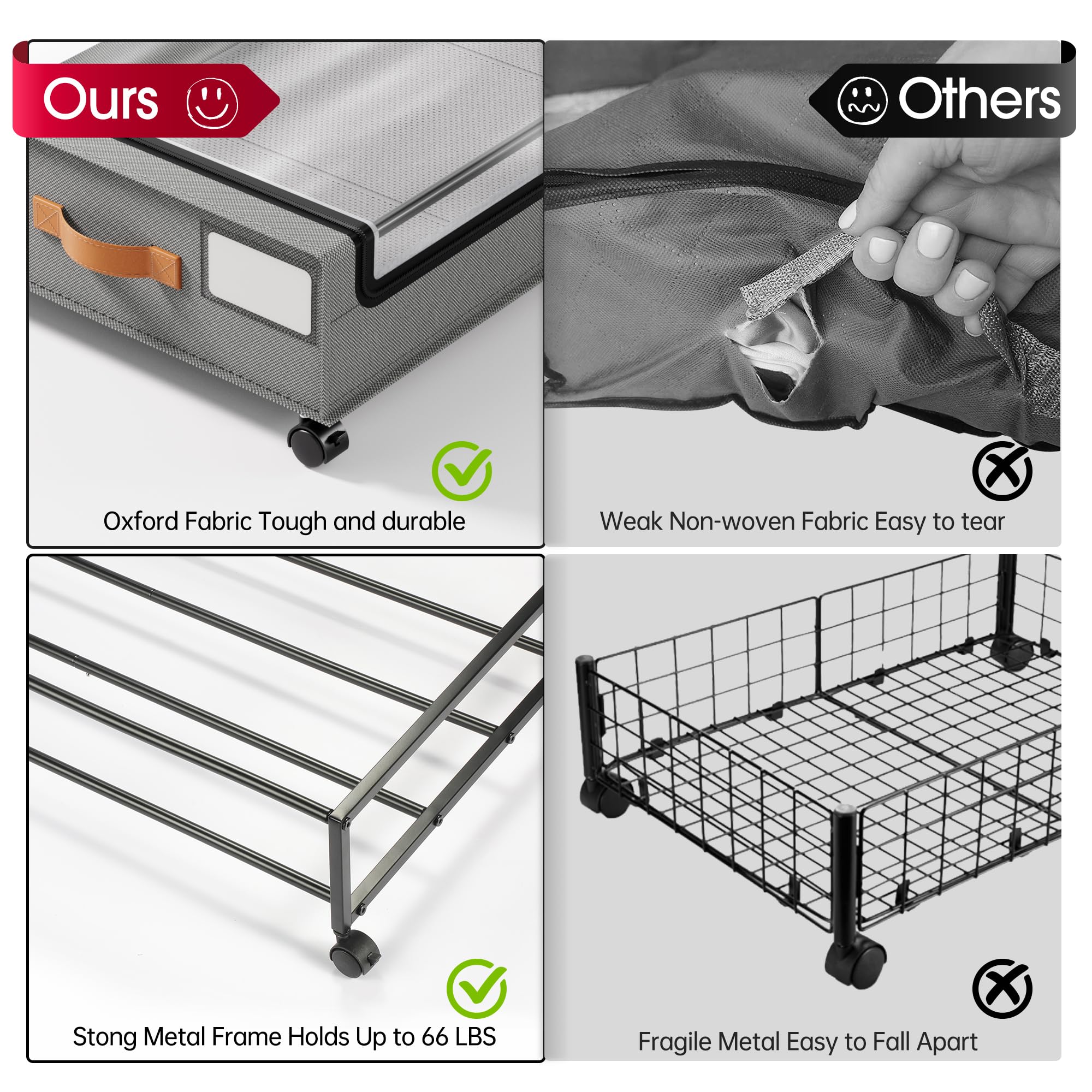 Ours

Others

Oxford Fabric Tough and durable

Weak Non-woven Fabric Easy to tear

Stong Metal Frame Holds Up to 66 LBS

Fragile Metal Easy to Fall Apart