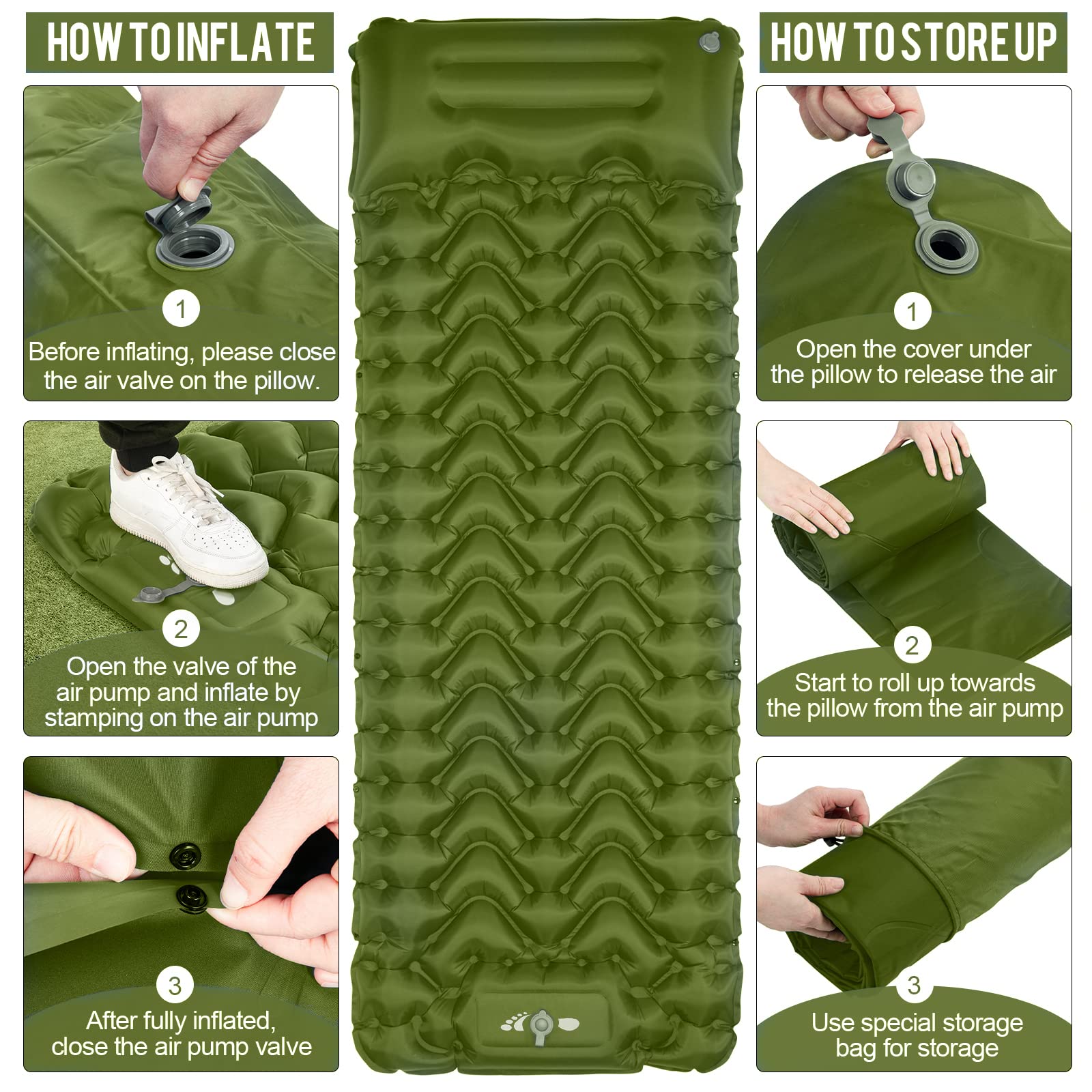 HOW TO INFLATE

1

Before inflating, please close the air valve on the pillow.

2

Open the valve of the air pump and inflate by stamping on the air pump

3

After fully inflated, close the air pump valve

HOW TO STORE UP

1

Open the cover under the pillow to release the air

2

Start to roll up towards the pillow from the air pump

3

Use special storage bag for storage