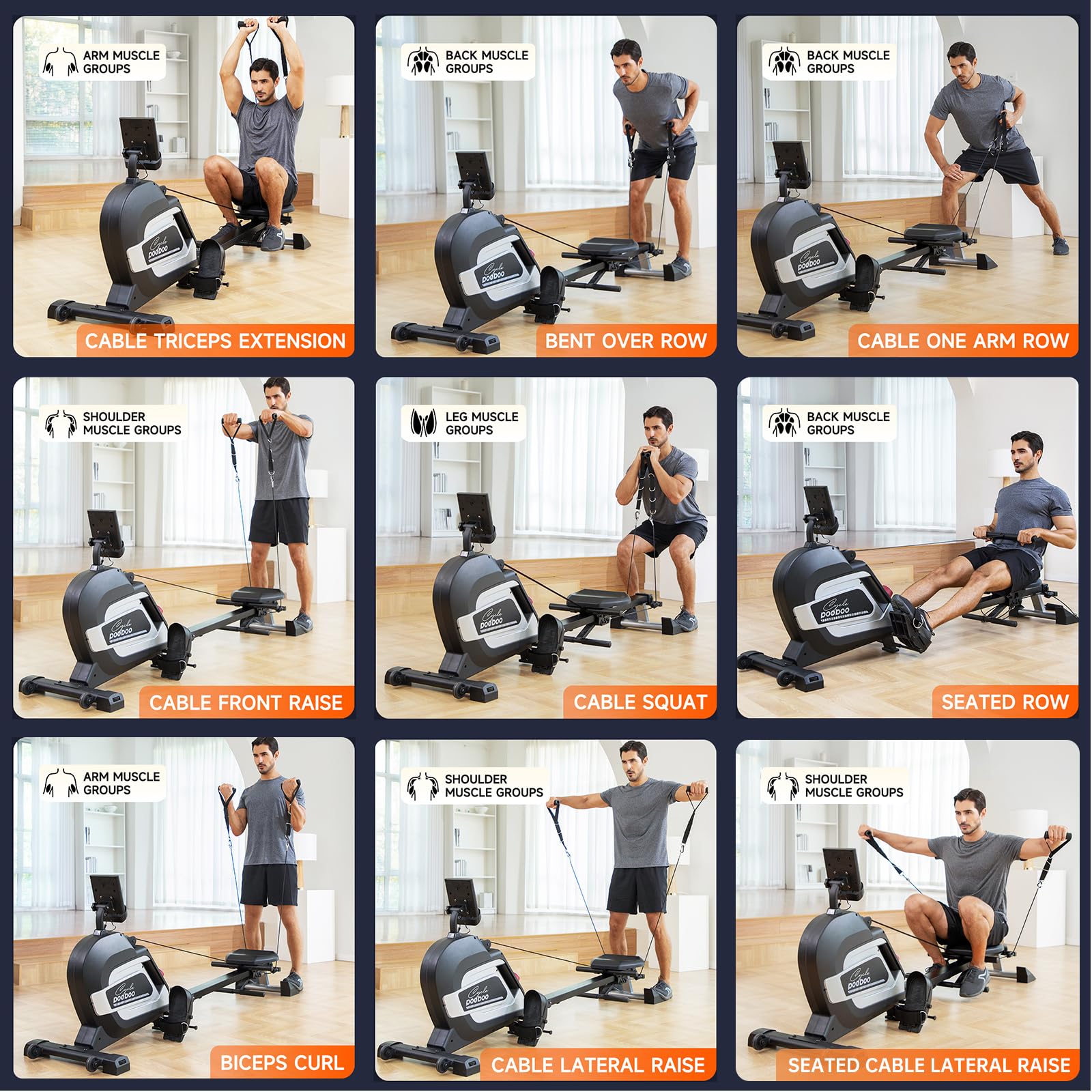 ARM MUSCLE GROUPS

Cycle pooboo

CABLE TRICEPS EXTENSION

BACK MUSCLE GROUPS

Cycle pooboo

BENT OVER ROW

BACK MUSCLE GROUPS

Cycle pooboo

CABLE ONE ARM ROW

SHOULDER MUSCLE GROUPS

Cycle pooboo

CABLE FRONT RAISE

LEG MUSCLE GROUPS

Cycle pooboo

CABLE SQUAT

BACK MUSCLE GROUPS

Cycle pooboo

SEATED ROW

ARM MUSCLE GROUPS

Cycle pooboo

BICEPS CURL

SHOULDER MUSCLE GROUPS

Cycle pooboo

CABLE LATERAL RAISE

SHOULDER MUSCLE GROUPS

Cycle pooboo

SEATED CABLE LATERAL RAISE