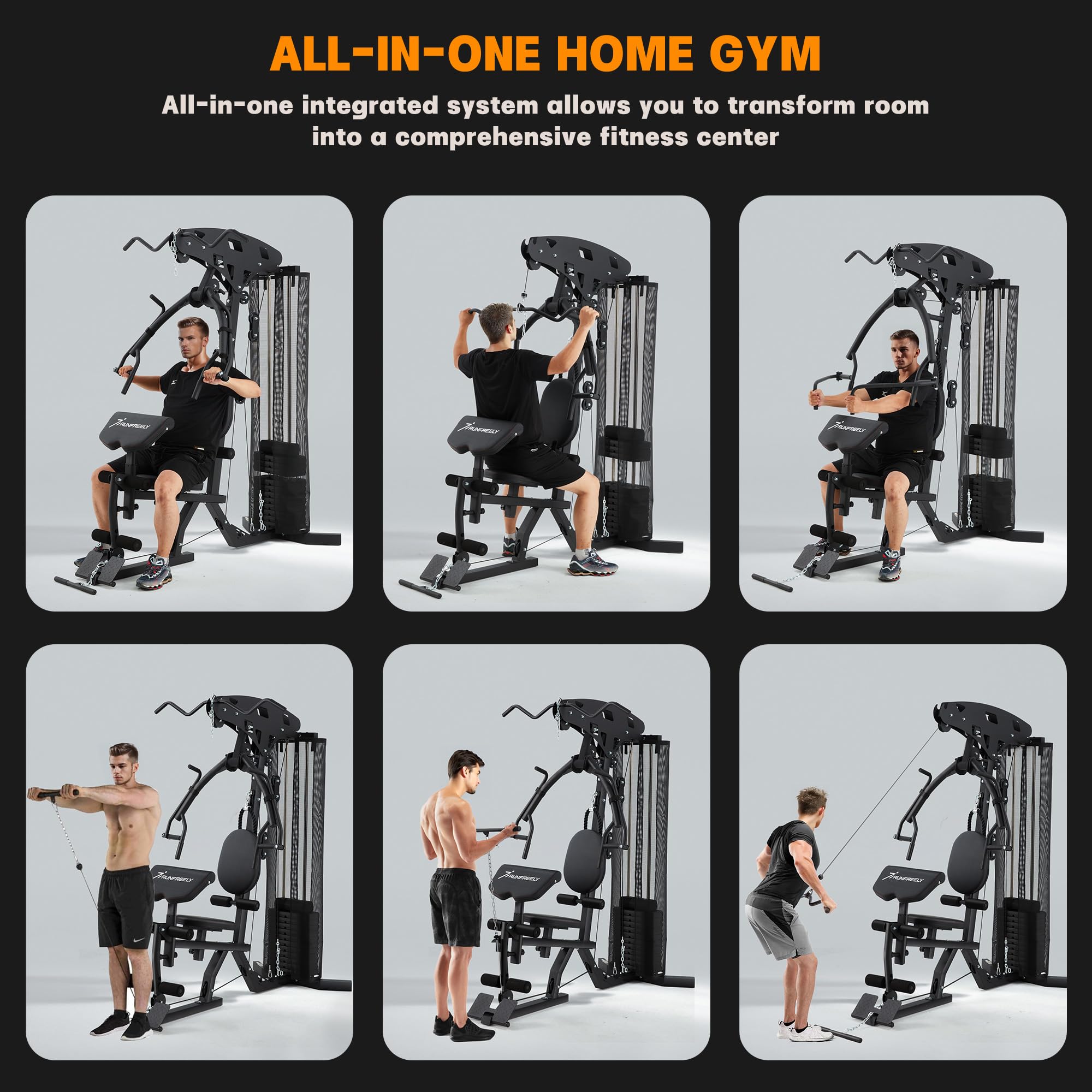 ALL-IN-ONE HOME GYM

All-in-one integrated system allows you to transform room into a comprehensive fitness center

RUNFREELY

RUNFREELY

RUNFREELY

RUNFREELY

RUNFREELY

RUNFREELY