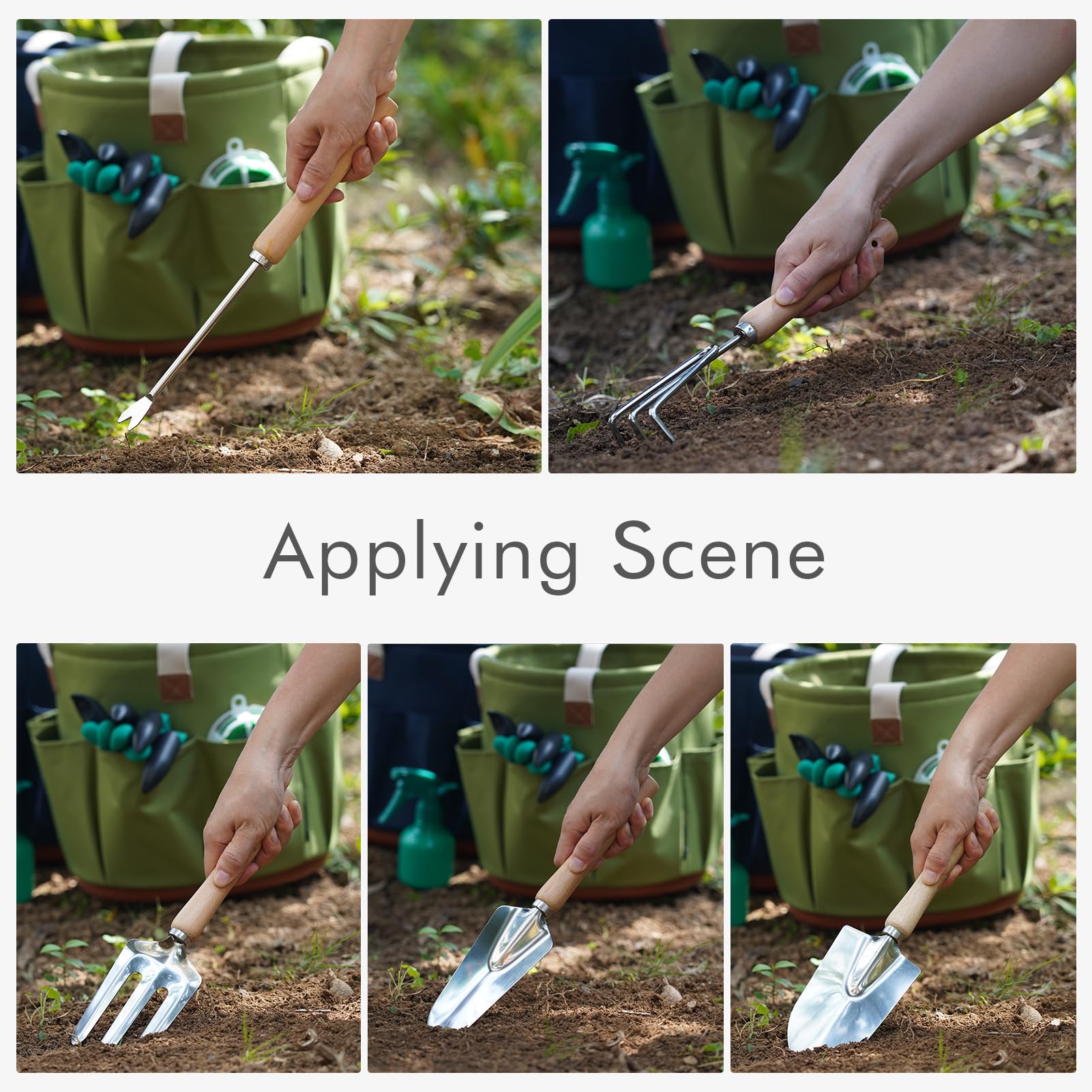 Applying Scene