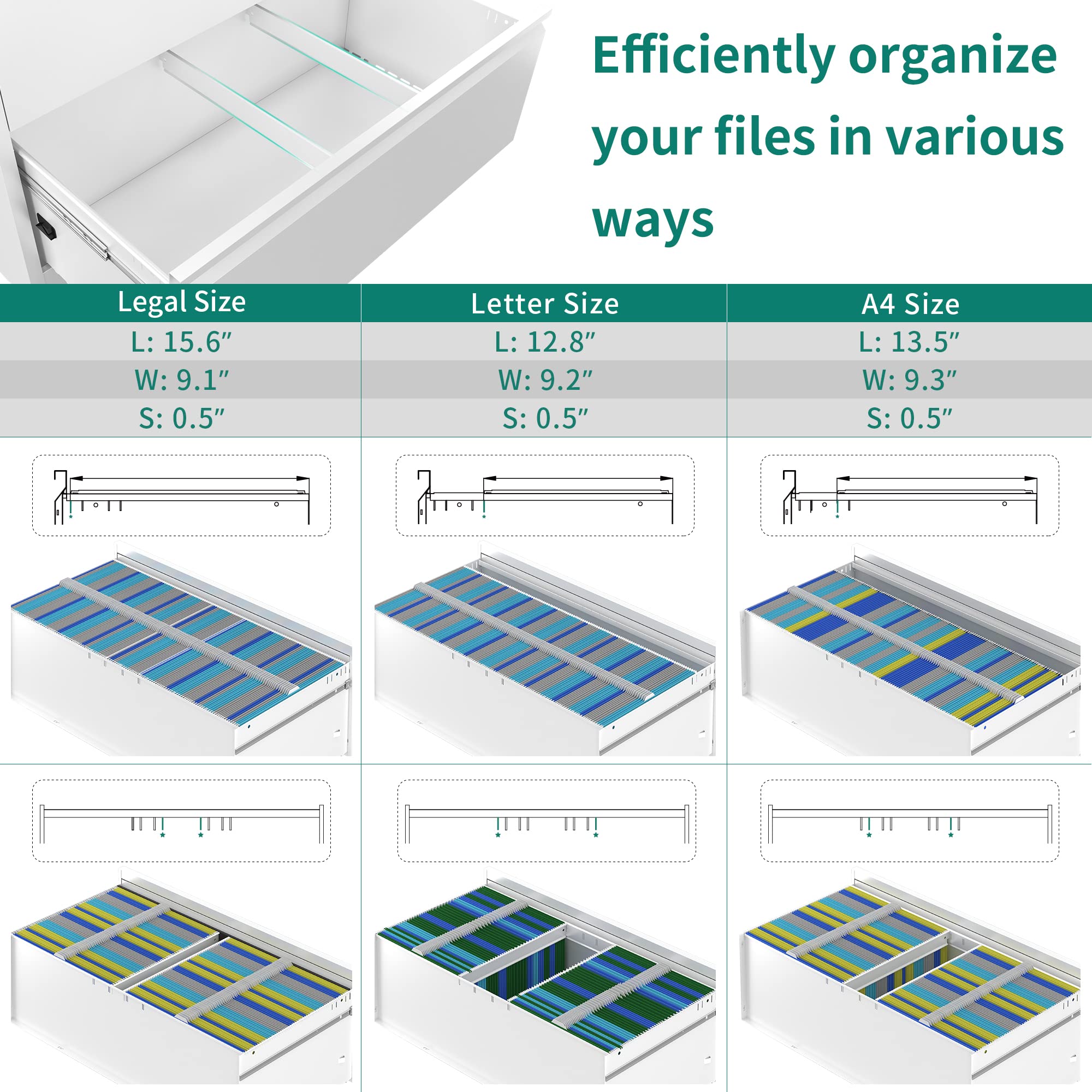 Efficiently organize your files in various ways

| Legal Size | Letter Size | A4 Size |
|---|---|---|
| L: 15.6″ | L: 12.8″ | L: 13.5″ |
| W: 9.1″ | W: 9.2″ | W: 9.3″ |
| S: 0.5″ | S: 0.5″ | S: 0.5″ |