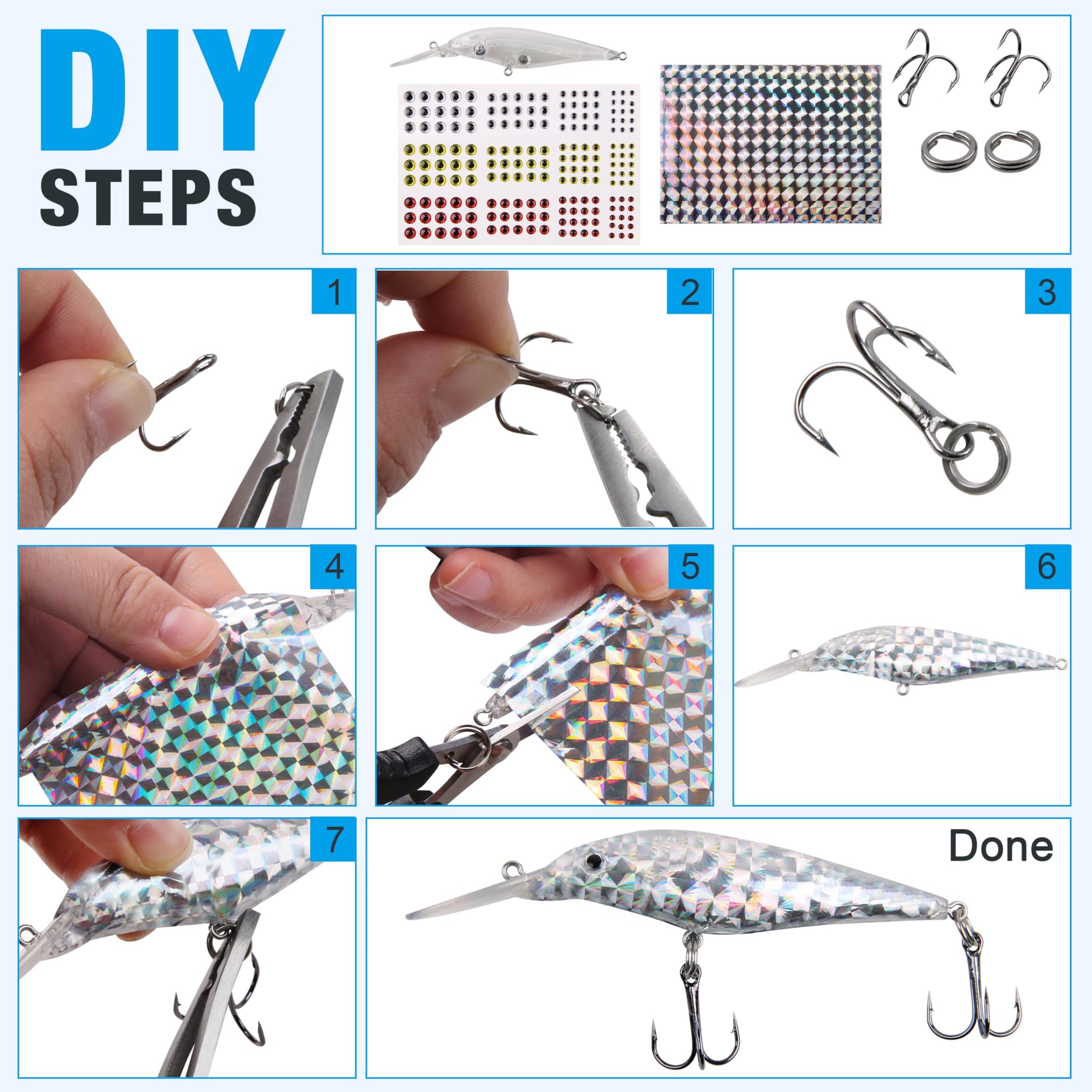 DIY
STEPS

1

2

3

4

5

6

7

Done