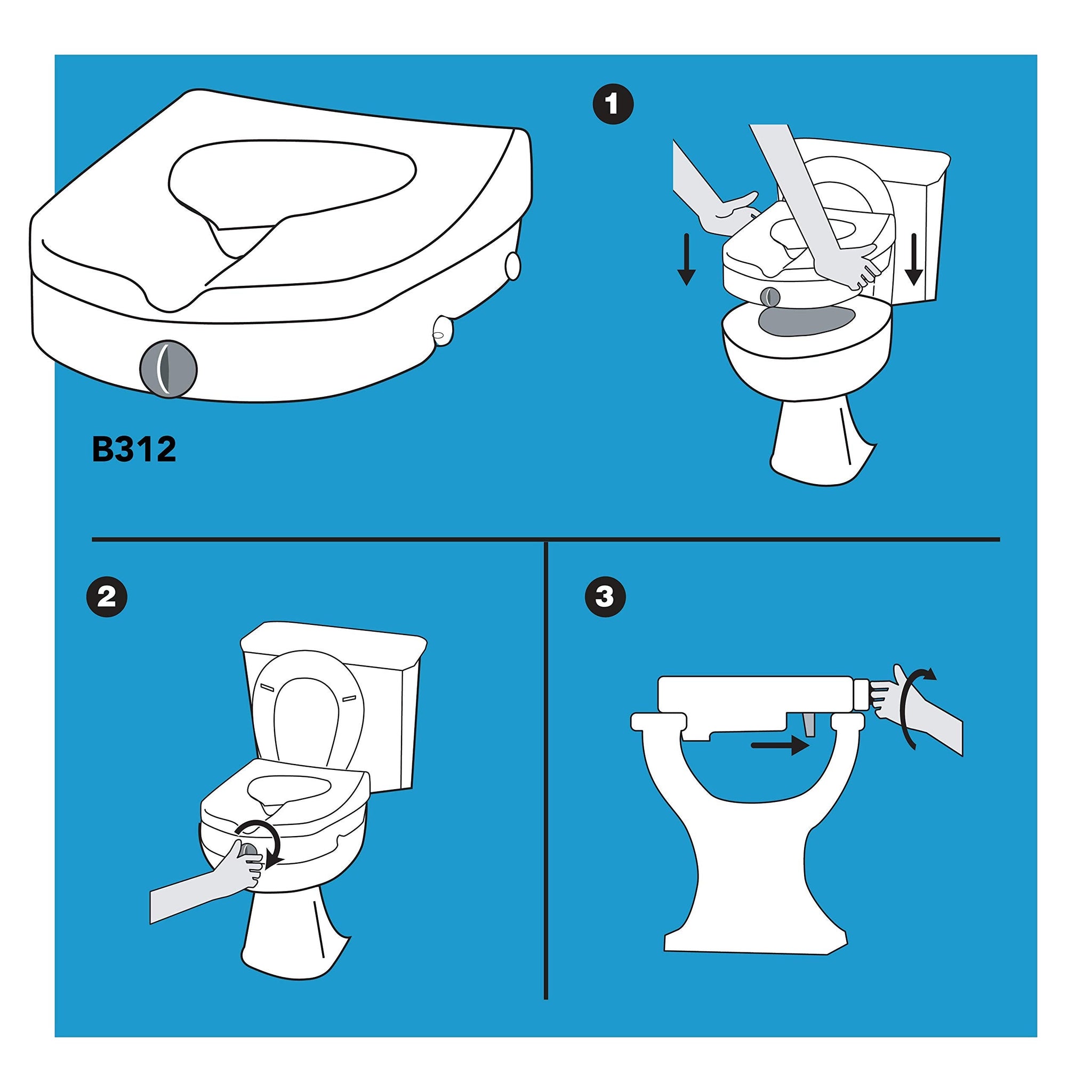 B312

1

2

3