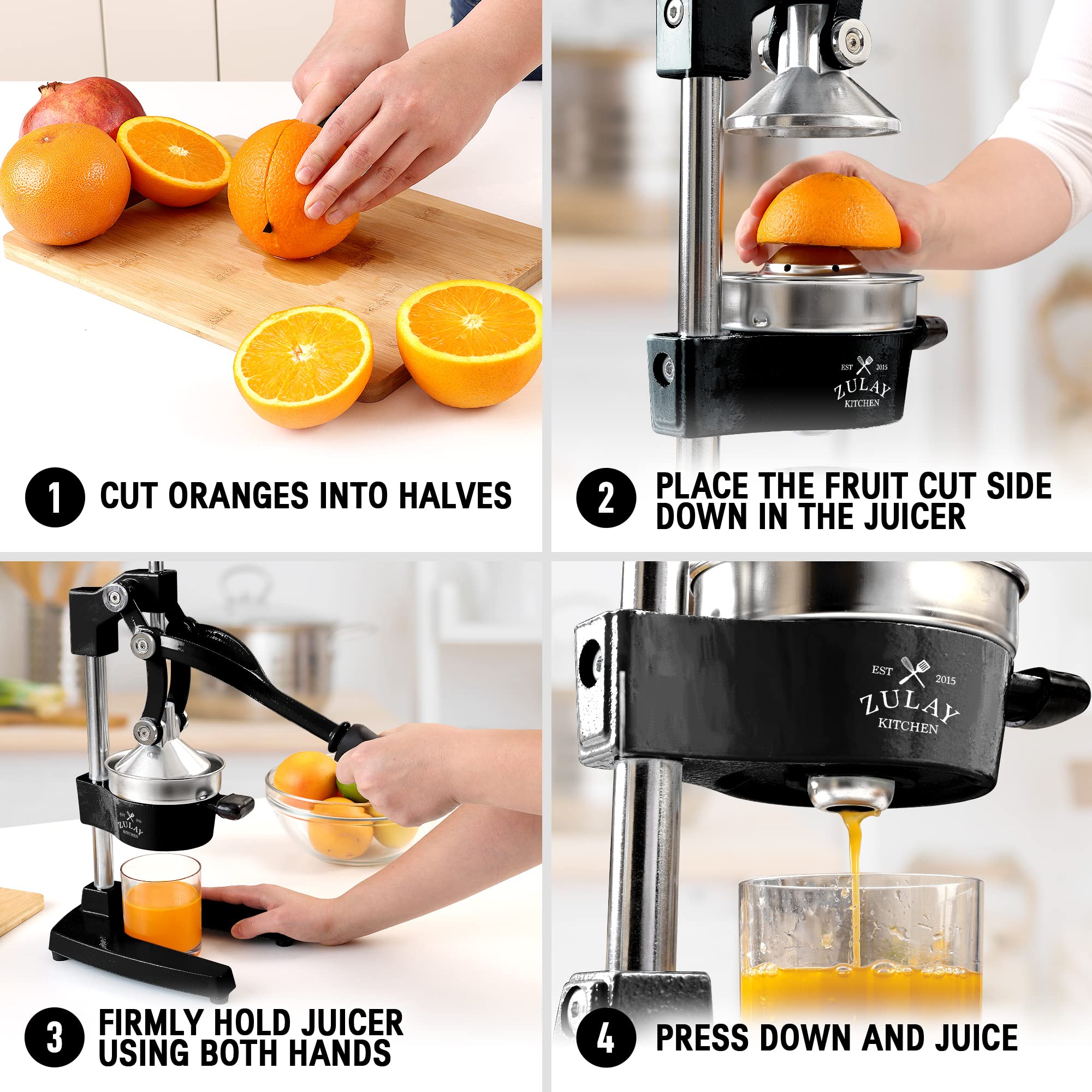 1 CUT ORANGES INTO HALVES

EST 2015
ZULAY
KITCHEN

2 PLACE THE FRUIT CUT SIDE DOWN IN THE JUICER

EST 2015
ZULAY
KITCHEN

3 FIRMLY HOLD JUICER USING BOTH HANDS

EST 2015
ZULAY
KITCHEN

4 PRESS DOWN AND JUICE