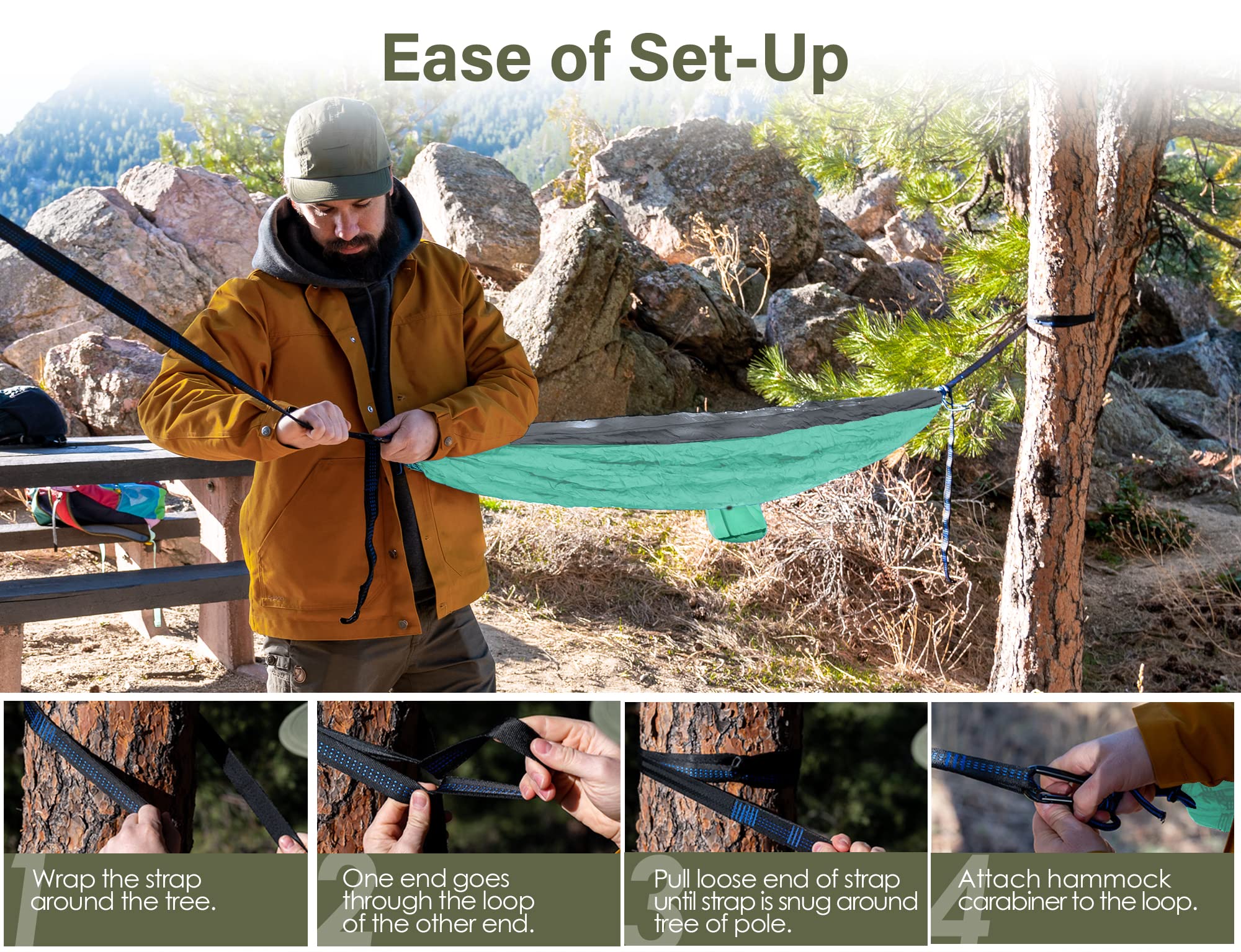 Ease of Set-Up

1 Wrap the strap around the tree.

2 One end goes through the loop of the other end.

3 Pull loose end of strap until strap is snug around tree of pole.

4 Attach hammock carabiner to the loop.