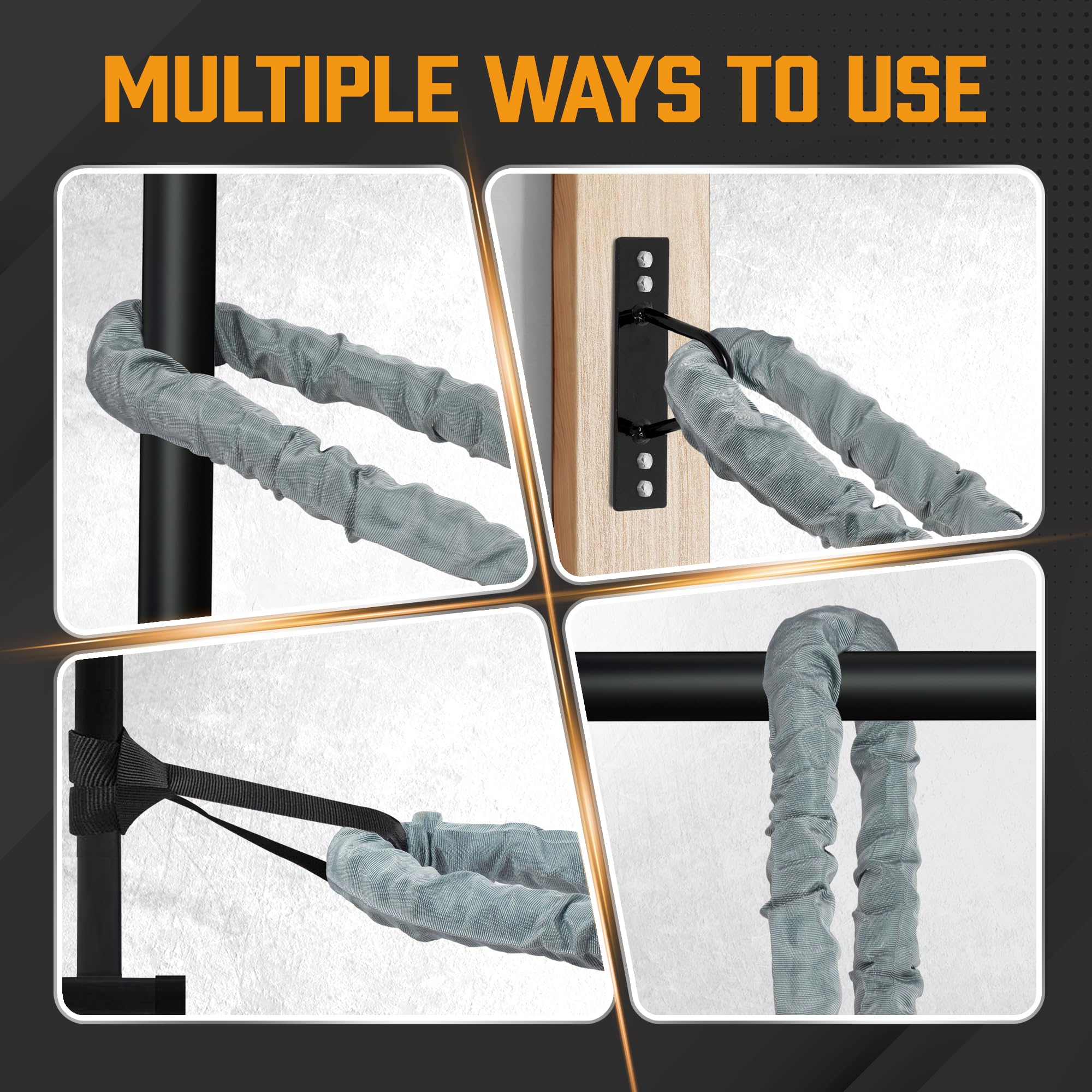 MULTIPLE WAYS TO USE