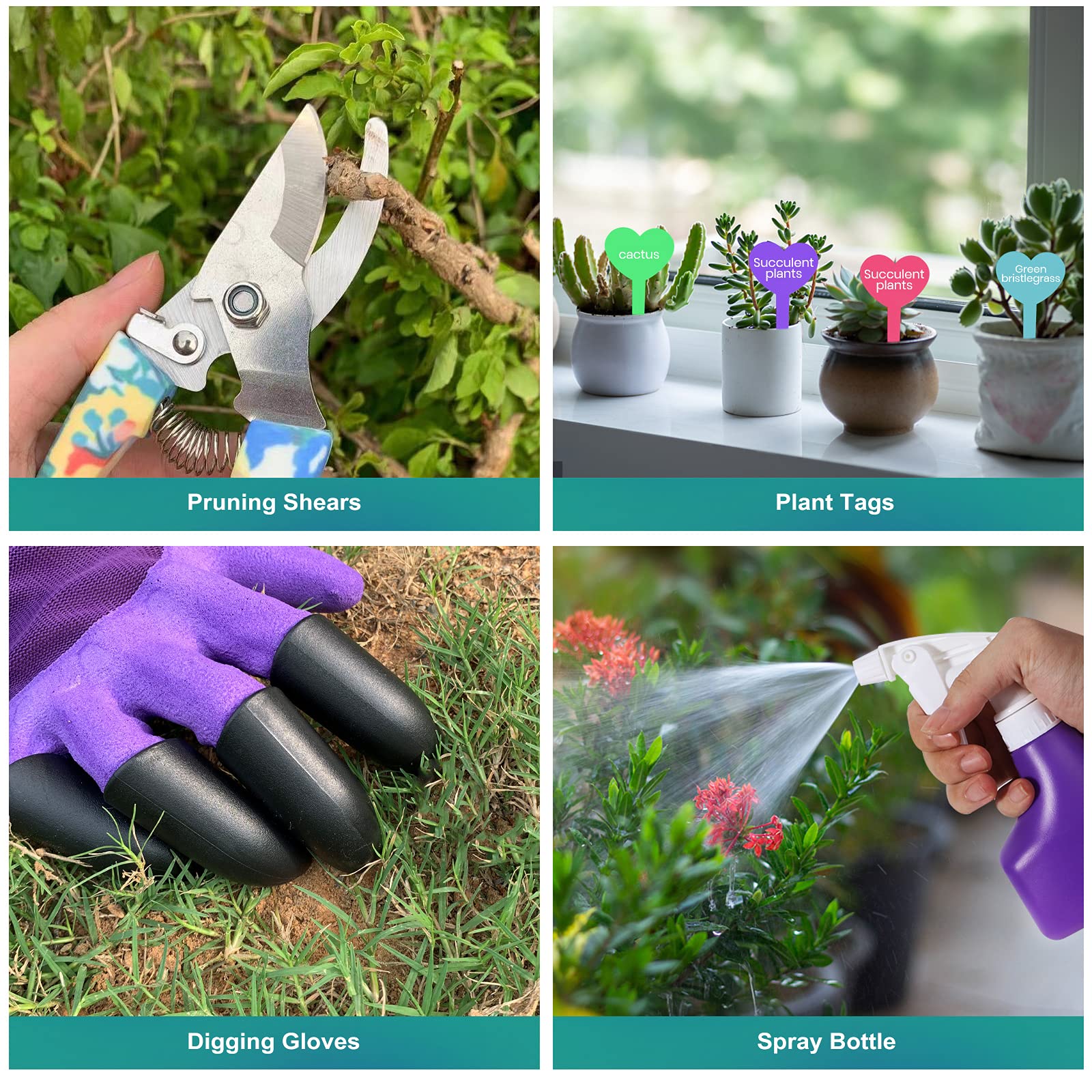 Pruning Shears

cactus

Succulent plants

Succulent plants

Green bristlegrass

Plant Tags

Digging Gloves

Spray Bottle