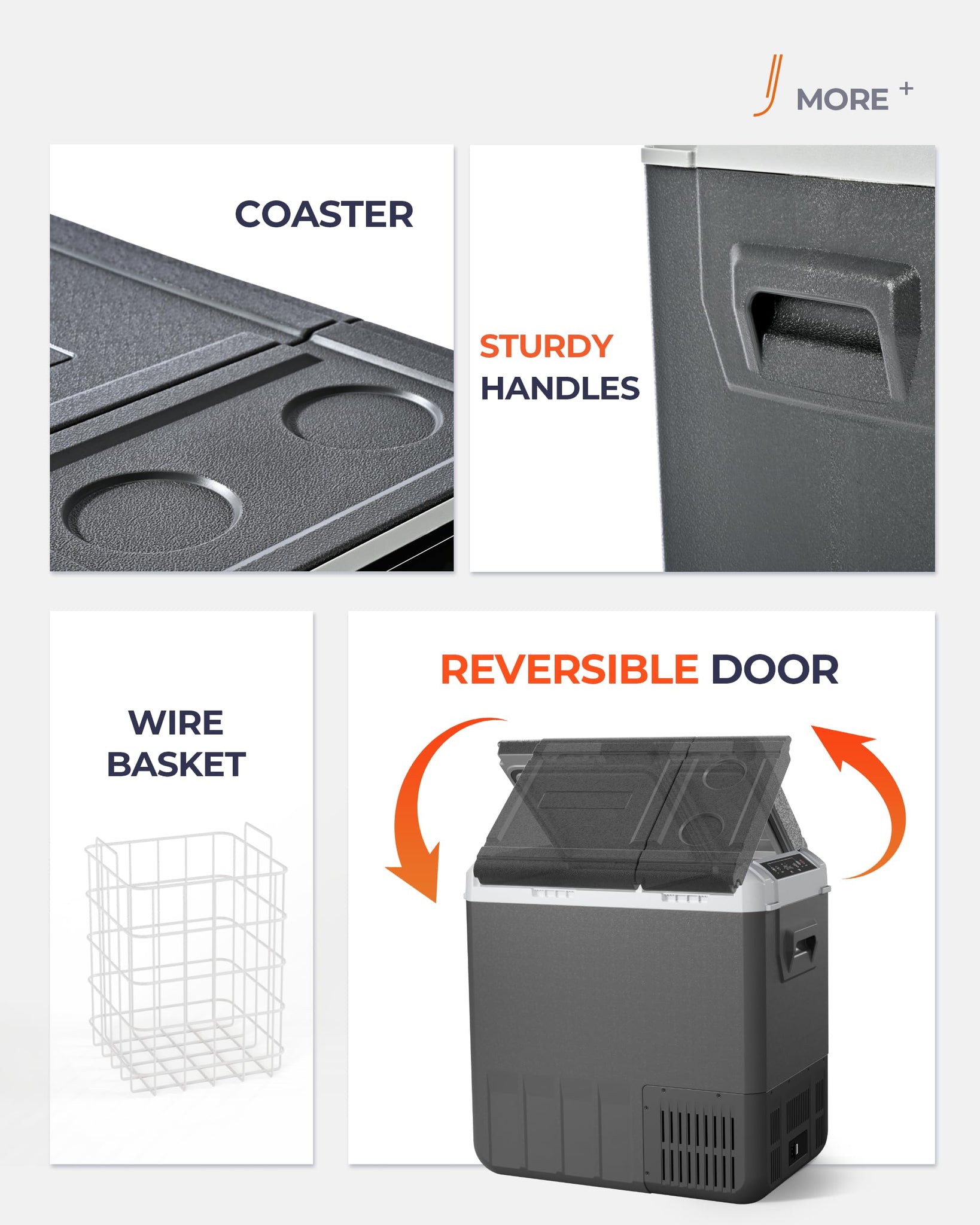 MORE +

COASTER

STURDY HANDLES

WIRE BASKET

REVERSIBLE DOOR