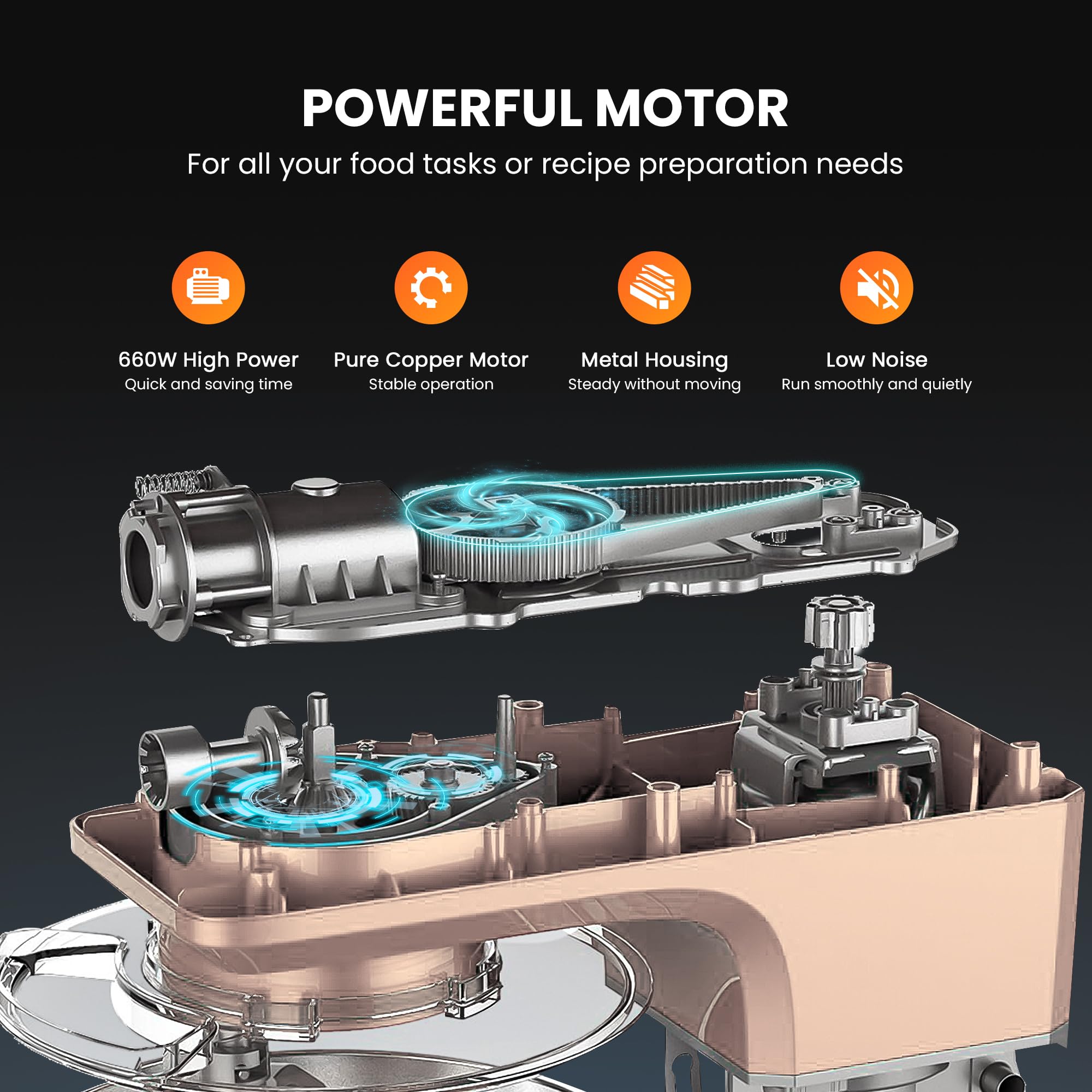 POWERFUL MOTOR

For all your food tasks or recipe preparation needs

660W High Power
Quick and saving time

Pure Copper Motor
Stable operation

Metal Housing
Steady without moving

Low Noise
Run smoothly and quietly