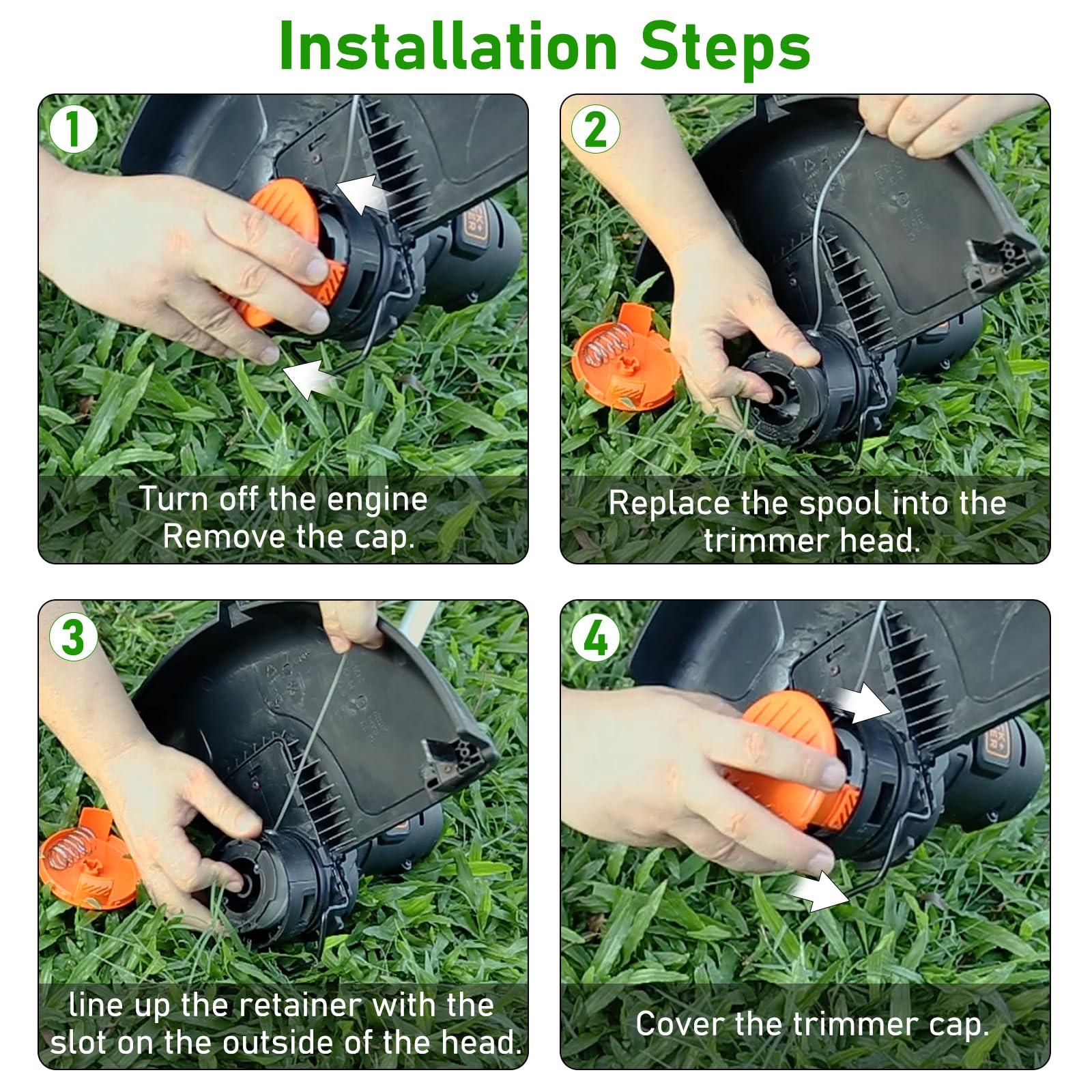 Installation Steps

1

Turn off the engine
Remove the cap.

2

Replace the spool into the trimmer head.

3

line up the retainer with the slot on the outside of the head.

4

Cover the trimmer cap.