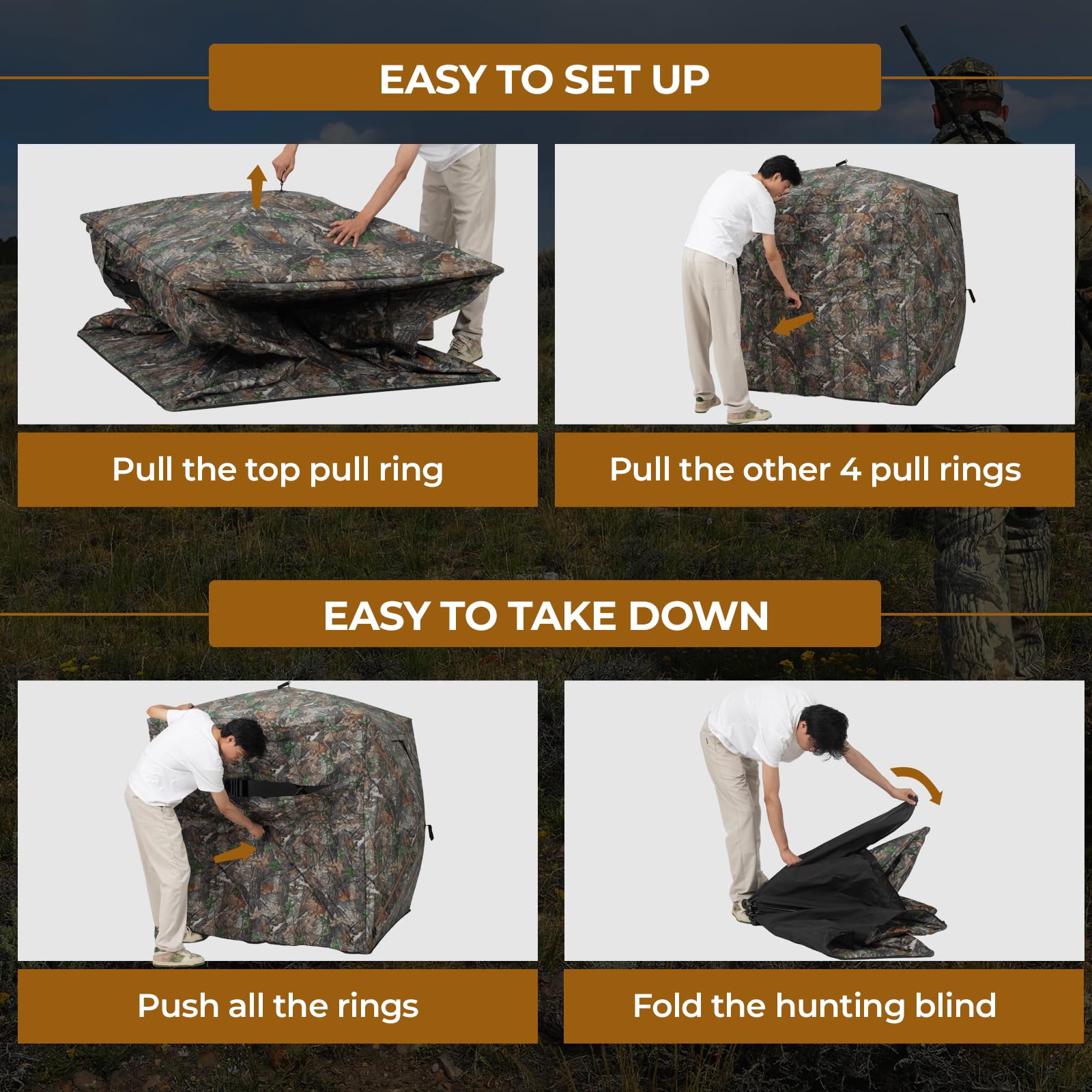 EASY TO SET UP

Pull the top pull ring

Pull the other 4 pull rings

EASY TO TAKE DOWN

Push all the rings

Fold the hunting blind