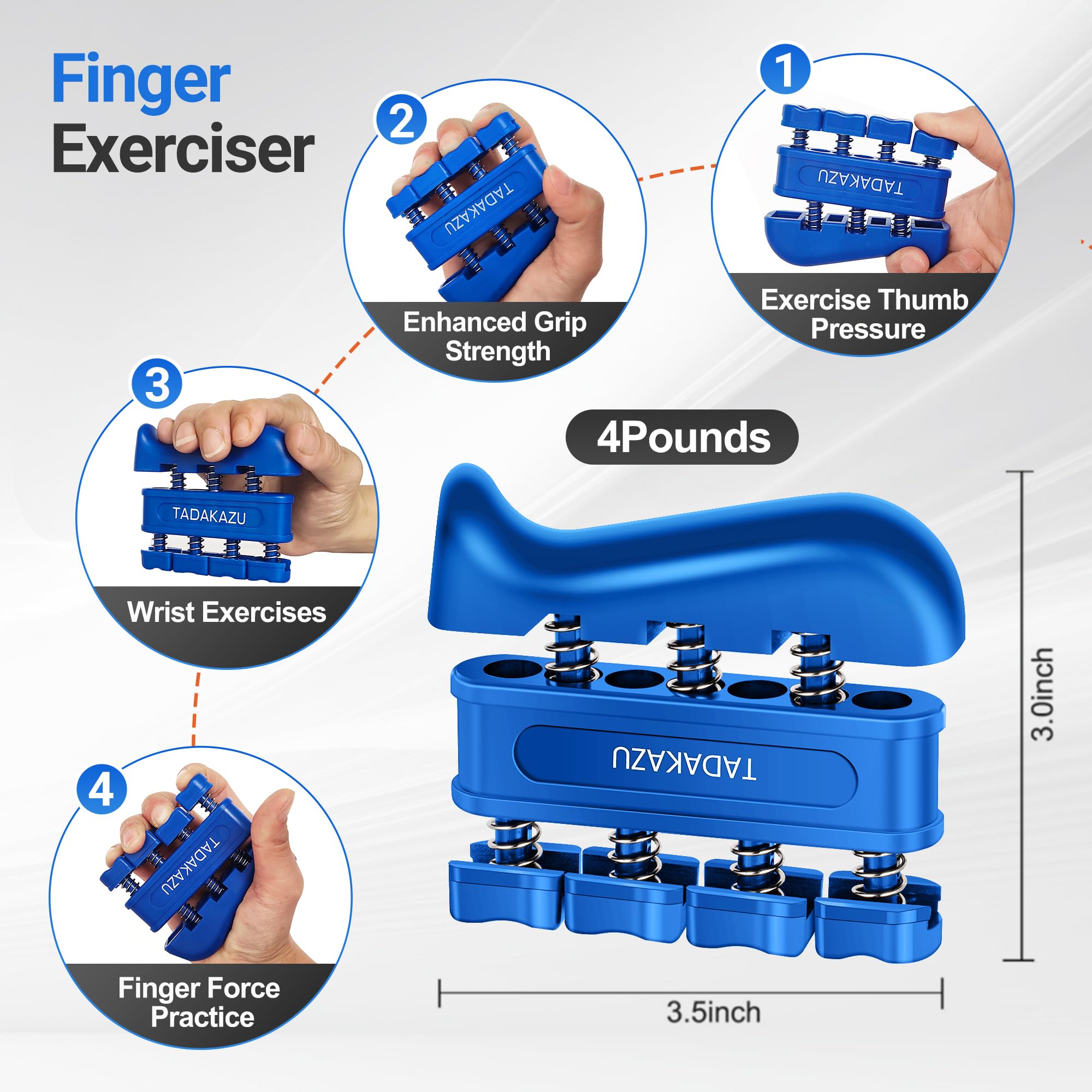 Finger Exerciser

2
TADAKAZU
Enhanced Grip Strength

1
TADAKAZU
Exercise Thumb Pressure

3
TADAKAZU
Wrist Exercises

4
TADAKAZU
Finger Force Practice

4Pounds

TADAKAZU

3.0inch

3.5inch