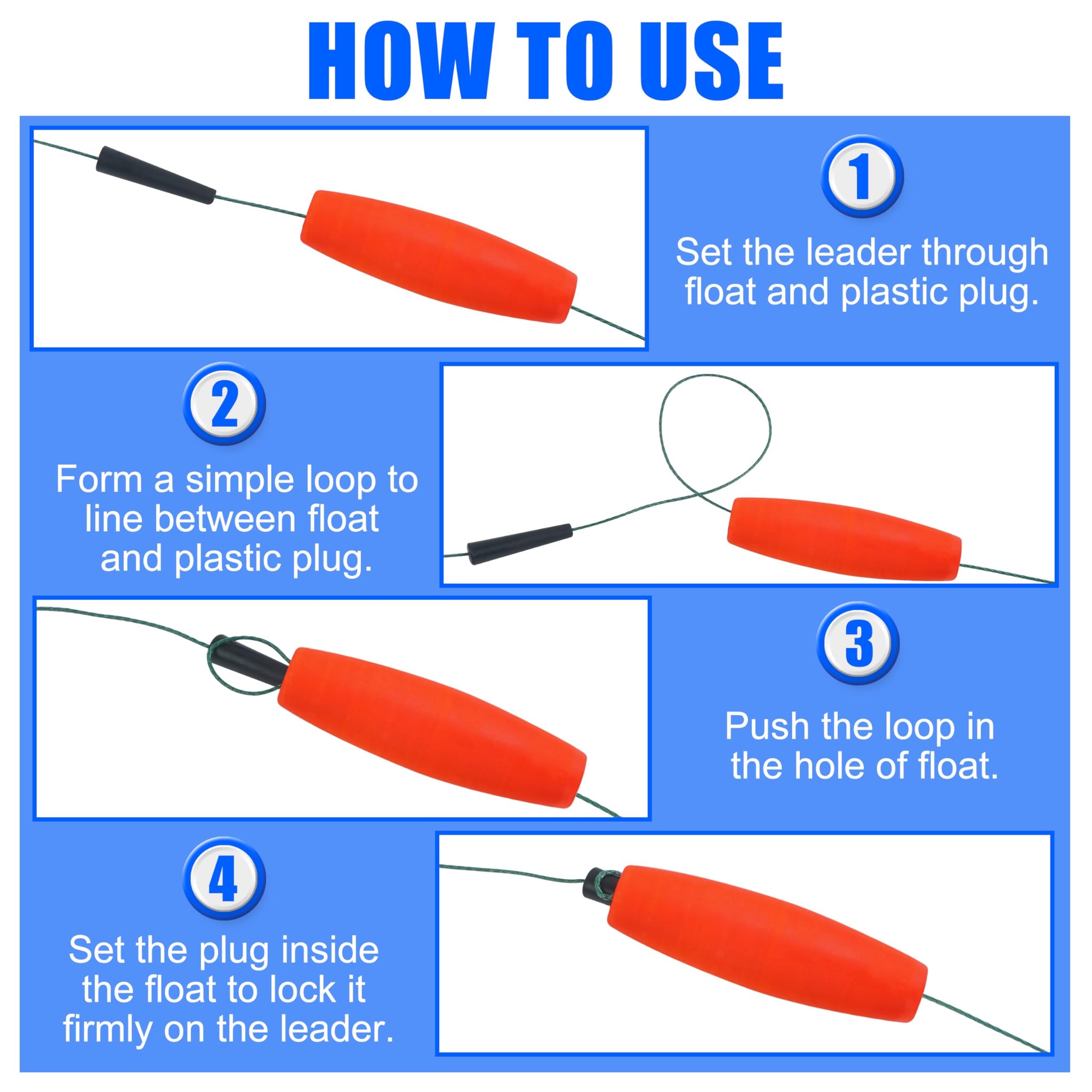 HOW TO USE

1

Set the leader through float and plastic plug.

2

Form a simple loop to line between float and plastic plug.

3

Push the loop in the hole of float.

4

Set the plug inside the float to lock it firmly on the leader.