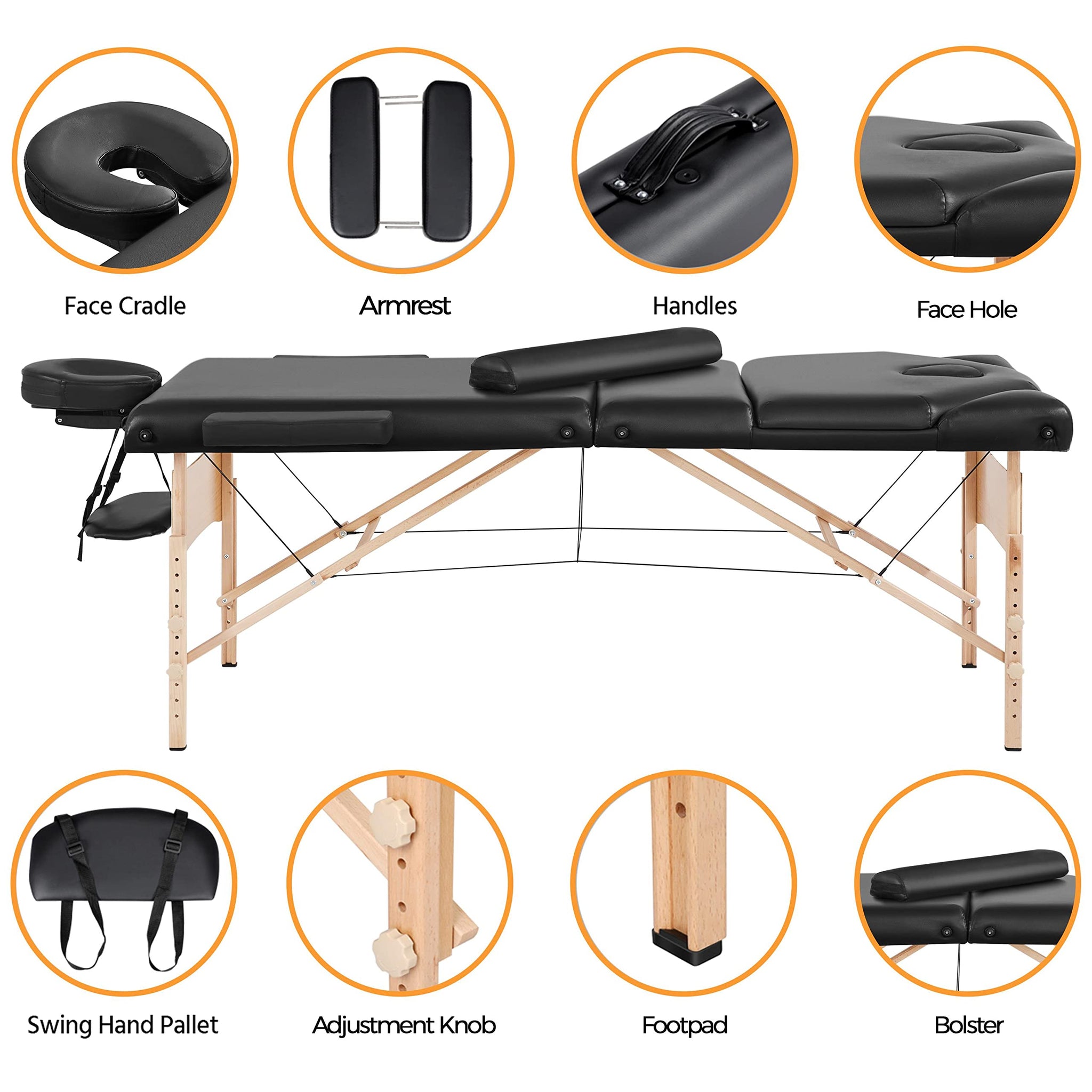 Face Cradle

Armrest

Handles

Face Hole

Swing Hand Pallet

Adjustment Knob

Footpad

Bolster