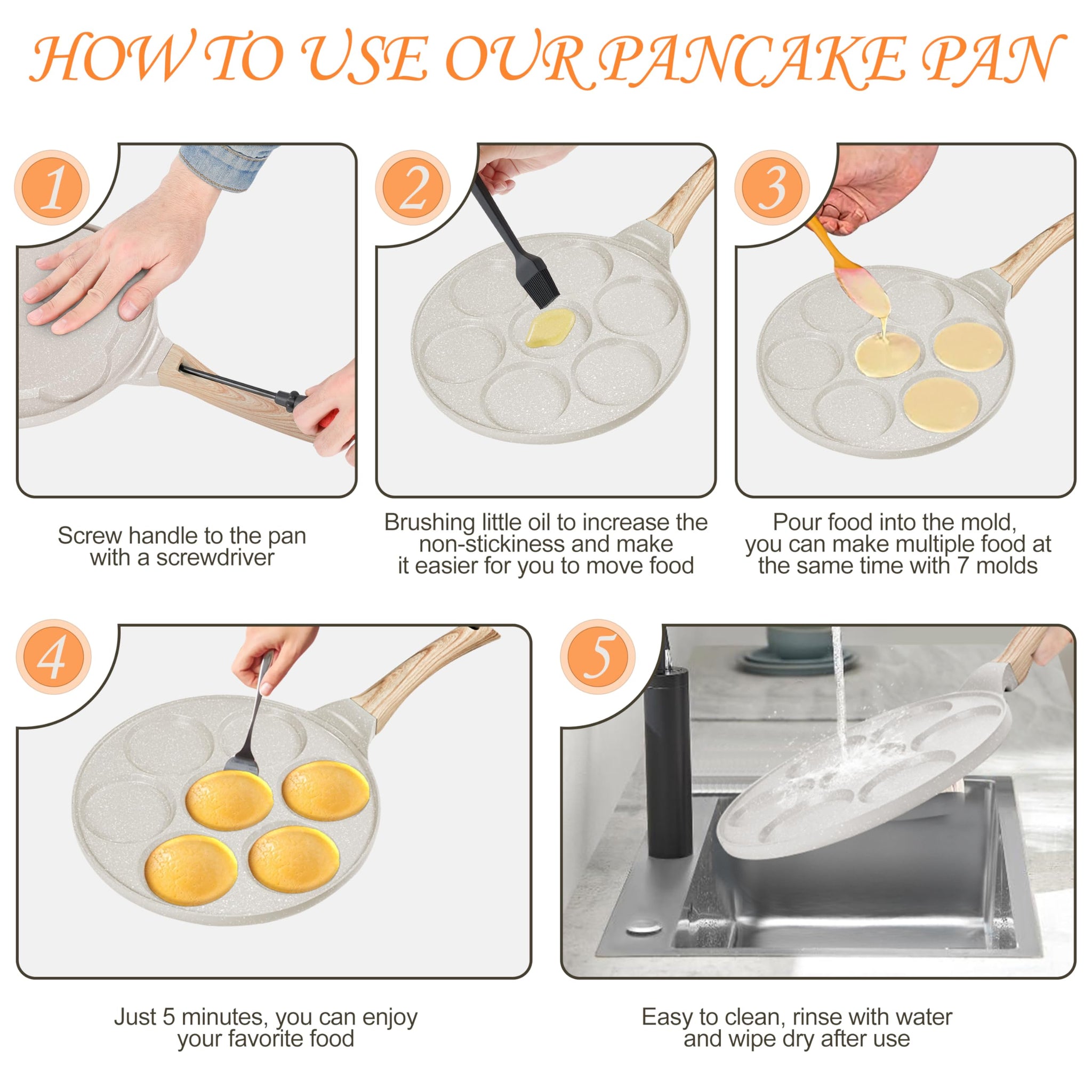 HOW TO USE OUR PANCAKE PAN

1

Screw handle to the pan with a screwdriver

2

Brushing little oil to increase the non-stickiness and make it easier for you to move food

3

Pour food into the mold, you can make multiple food at the same time with 7 molds

4

Just 5 minutes, you can enjoy your favorite food

5

Easy to clean, rinse with water and wipe dry after use