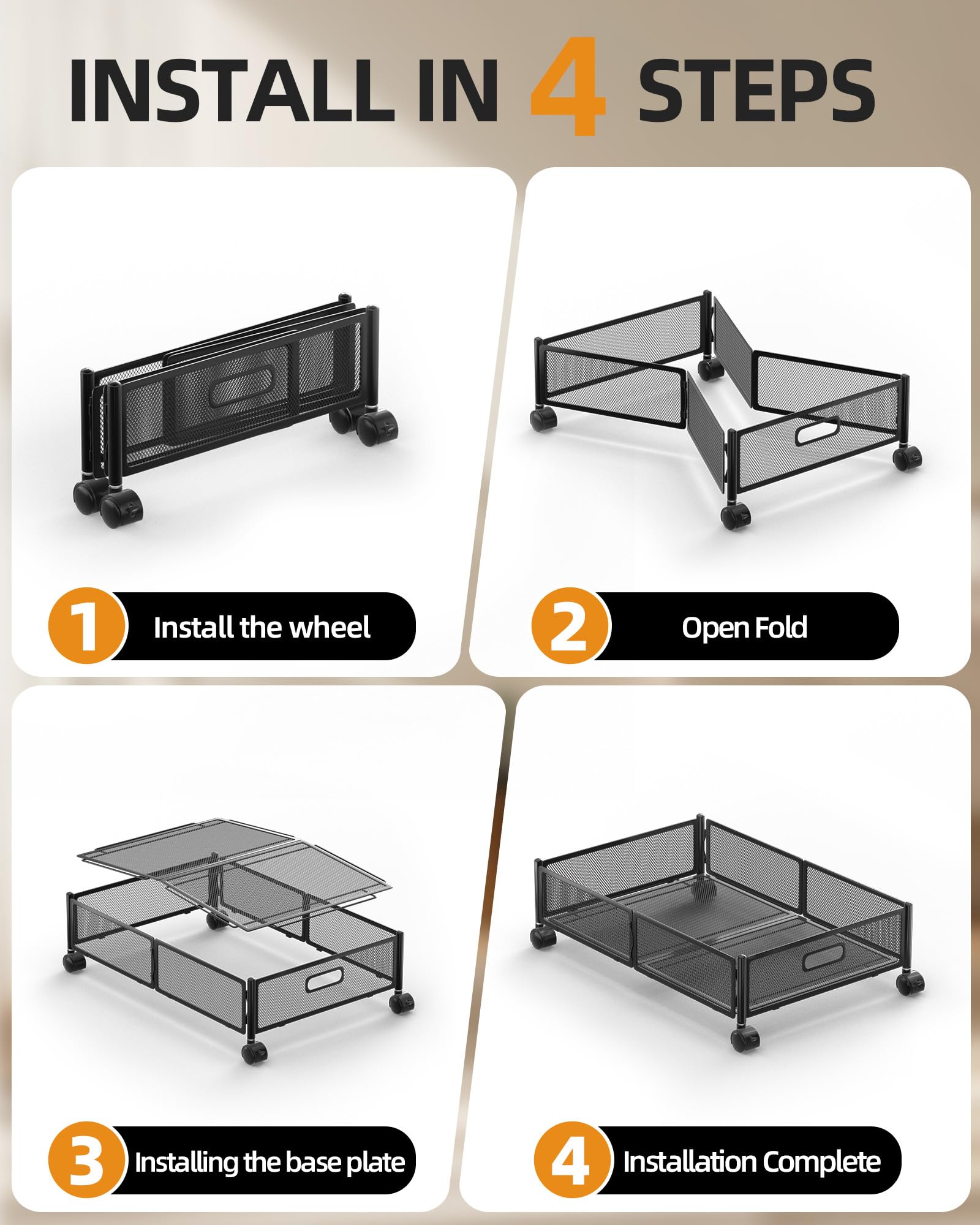 INSTALL IN 4 STEPS

1 Install the wheel

2 Open Fold

3 Installing the base plate

4 Installation Complete