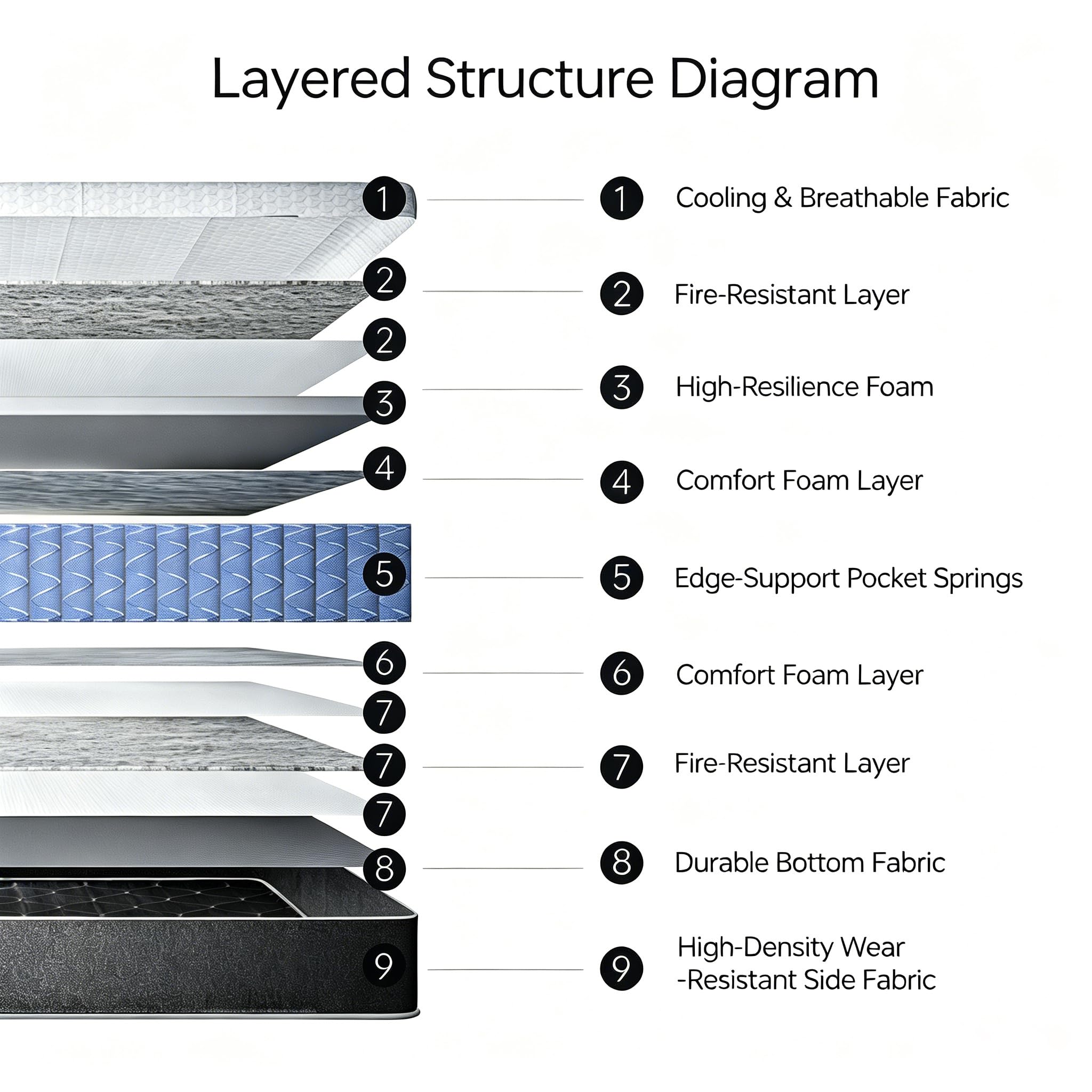 Layered Structure Diagram

1
2
2
3
4
5
6
7
7
7
8
9

1 Cooling & Breathable Fabric

2 Fire-Resistant Layer

3 High-Resilience Foam

4 Comfort Foam Layer

5 Edge-Support Pocket Springs

6 Comfort Foam Layer

7 Fire-Resistant Layer

8 Durable Bottom Fabric

9 High-Density Wear -Resistant Side Fabric