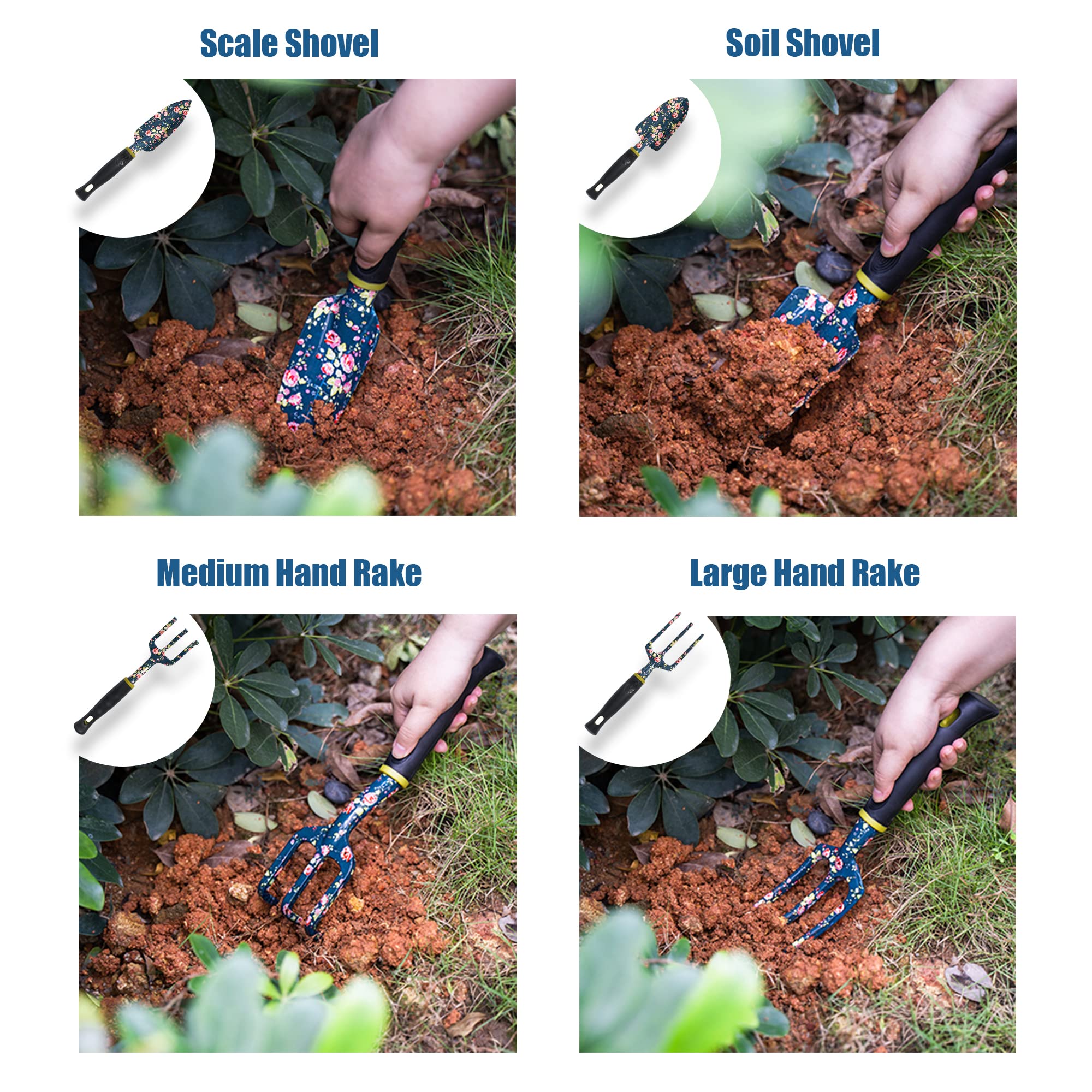 Scale Shovel

Soil Shovel

Medium Hand Rake

Large Hand Rake