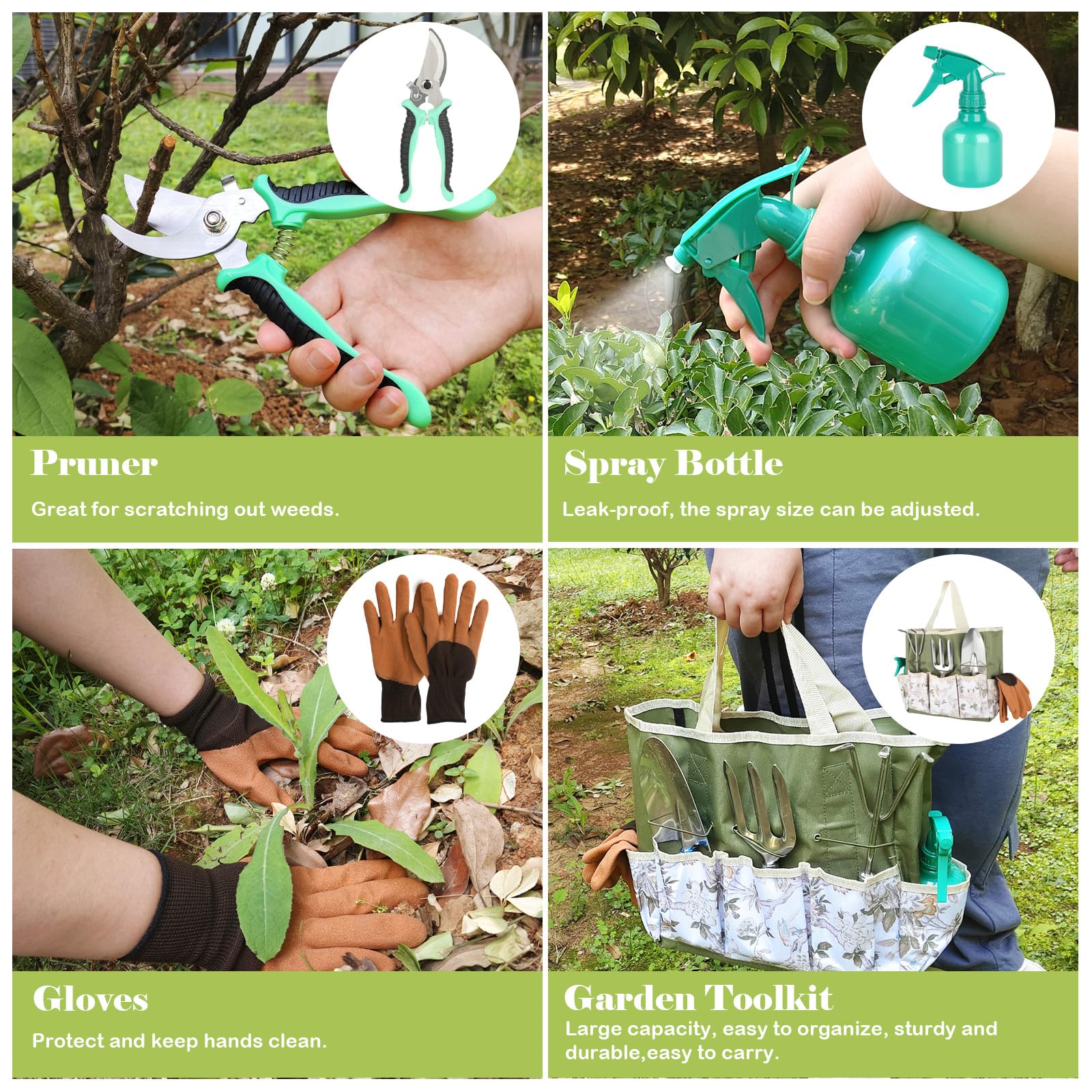 Pruner
Great for scratching out weeds.

Spray Bottle
Leak-proof, the spray size can be adjusted.

Gloves
Protect and keep hands clean.

Garden Toolkit
Large capacity, easy to organize, sturdy and durable,easy to carry.