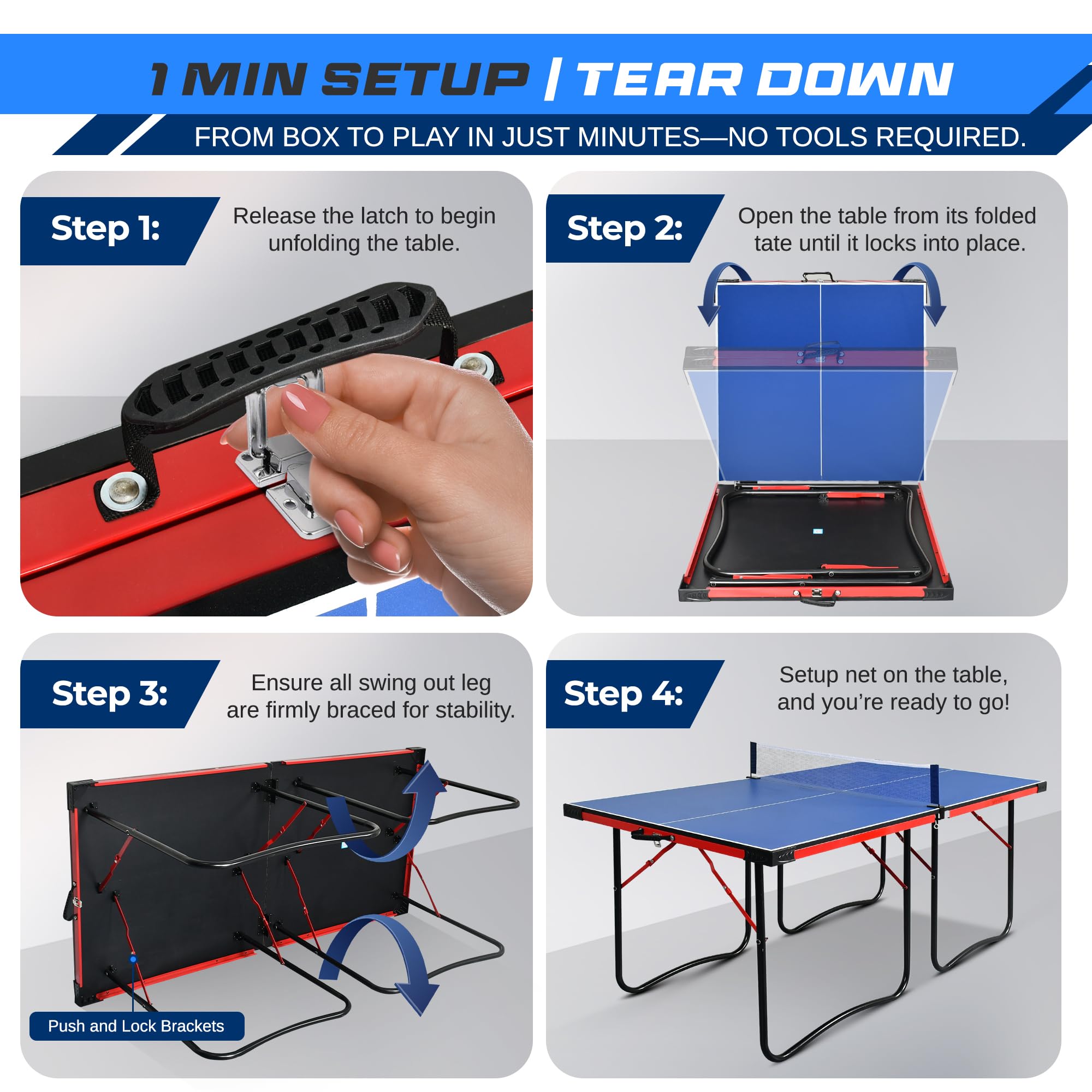 1 MIN SETUP | TEAR DOWN

FROM BOX TO PLAY IN JUST MINUTES—NO TOOLS REQUIRED.

Step 1:
Release the latch to begin unfolding the table.

Step 2:
Open the table from its folded tate until it locks into place.

Step 3:
Ensure all swing out leg are firmly braced for stability.

Push and Lock Brackets

Step 4:
Setup net on the table, and you're ready to go!