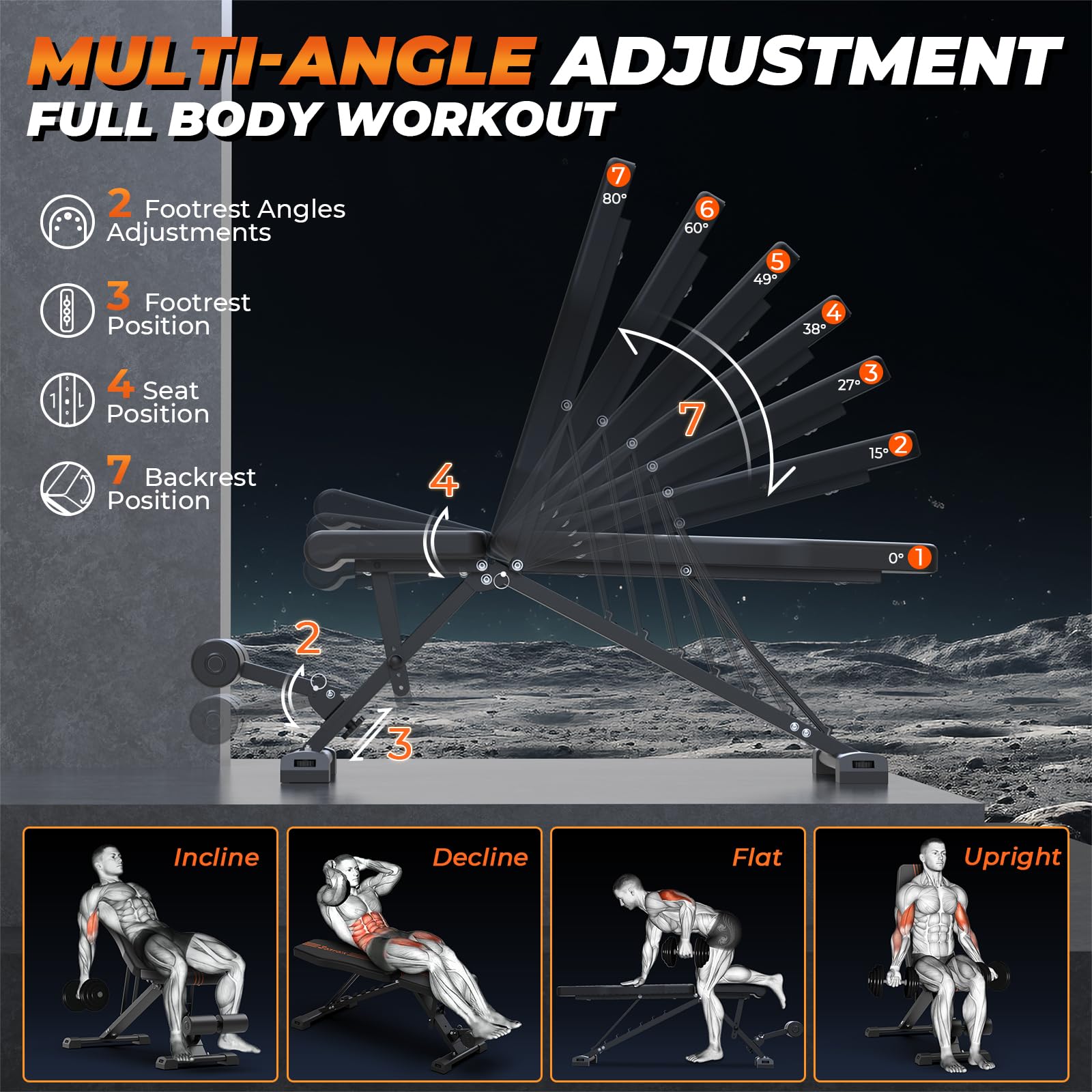 MULTI-ANGLE ADJUSTMENT
FULL BODY WORKOUT

2 Footrest Angles Adjustments

3 Footrest Position

4 Seat Position

7 Backrest Position

7
80°
6
60°
5
49°
4
38°
3
27°
2
15°
0° 1

7

4

2

3

Incline

Decline

Flat

Upright