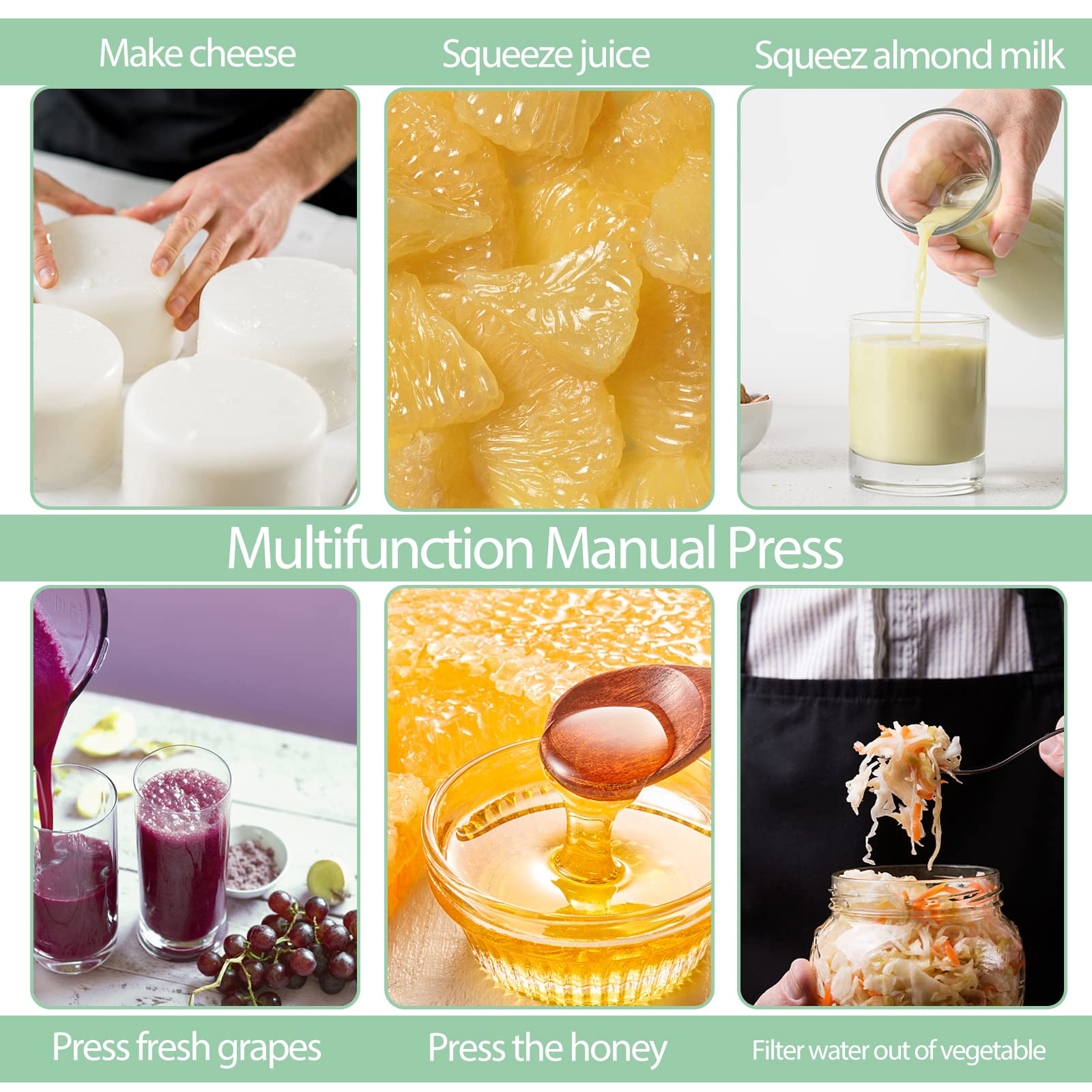 Make cheese

Squeeze juice

Squeez almond milk

Multifunction Manual Press

Press fresh grapes

Press the honey

Filter water out of vegetable