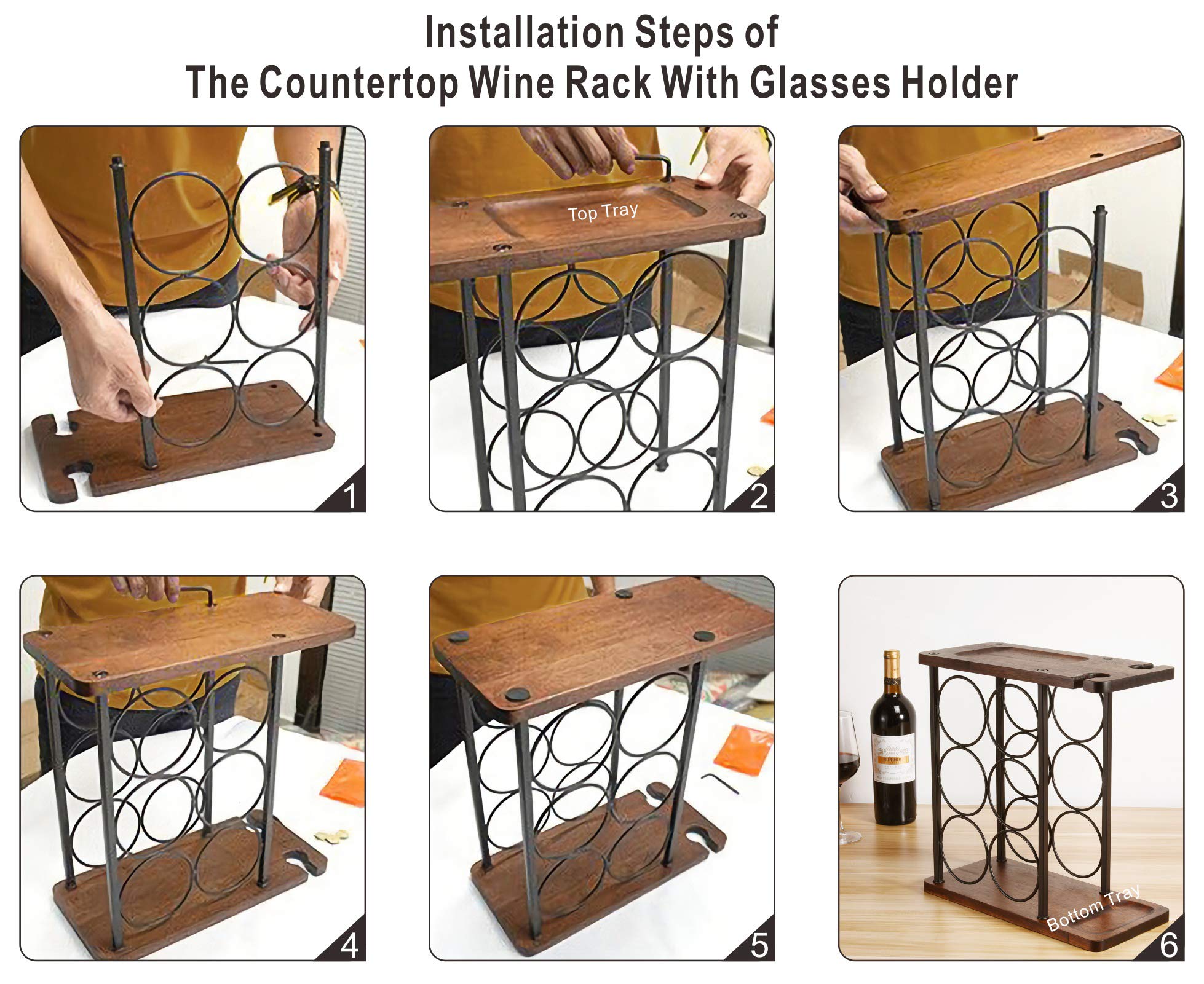 Installation Steps of
The Countertop Wine Rack With Glasses Holder

1

Top Tray

2

3

4

5

Bottom Tray

6