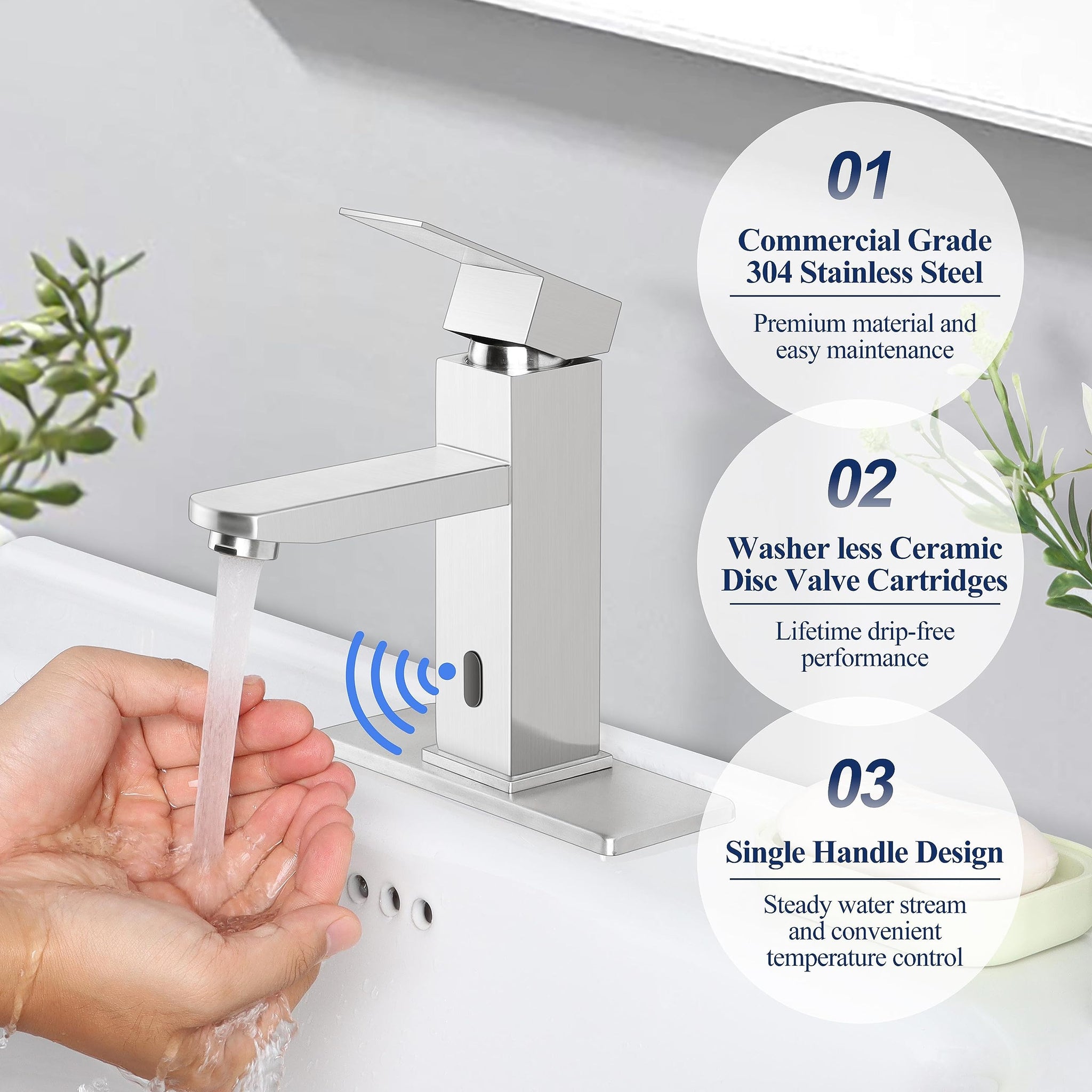 01

Commercial Grade 304 Stainless Steel

Premium material and easy maintenance

02

Washer less Ceramic Disc Valve Cartridges

Lifetime drip-free performance

03

Single Handle Design

Steady water stream and convenient temperature control