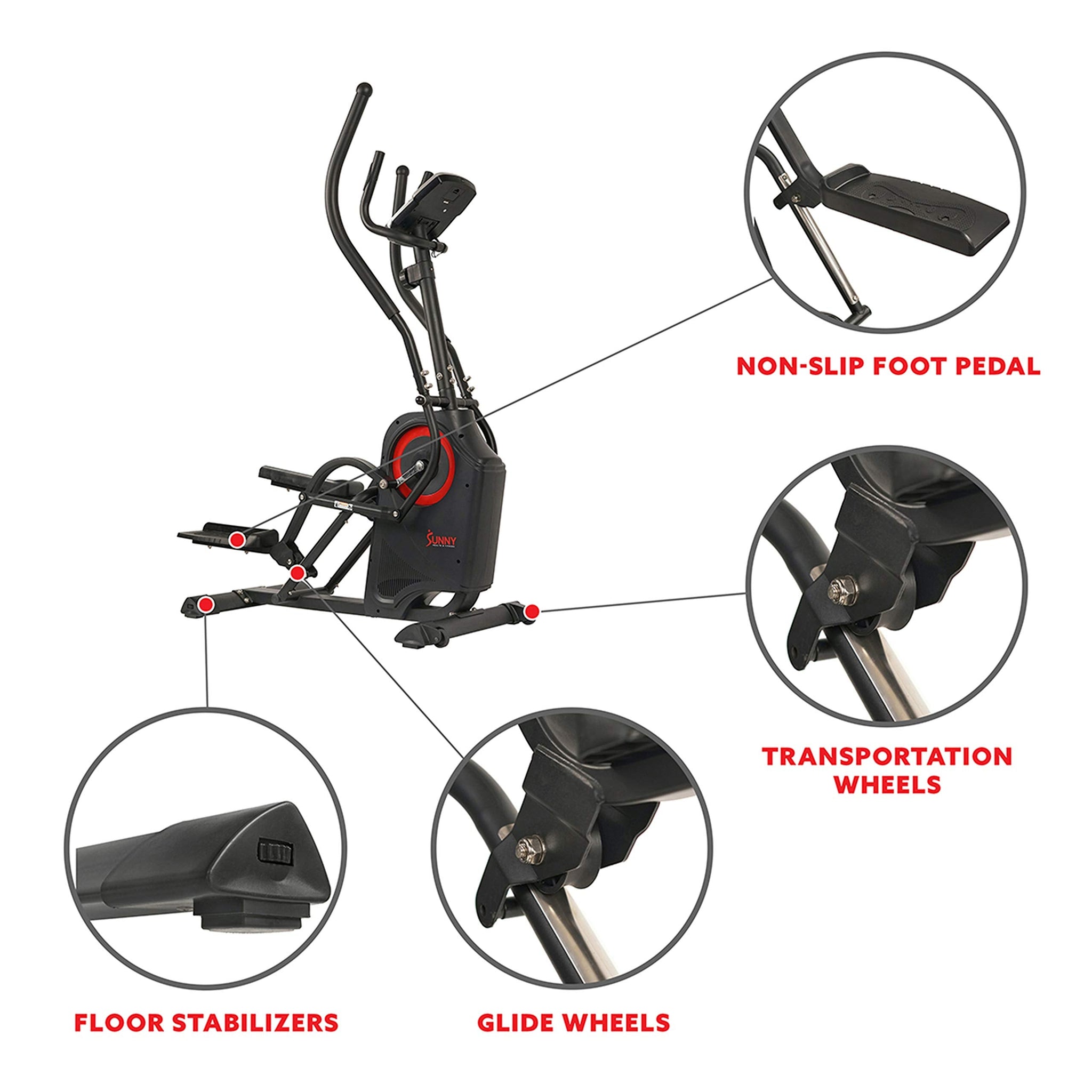 NON-SLIP FOOT PEDAL

SUNNY

TRANSPORTATION WHEELS

FLOOR STABILIZERS

GLIDE WHEELS