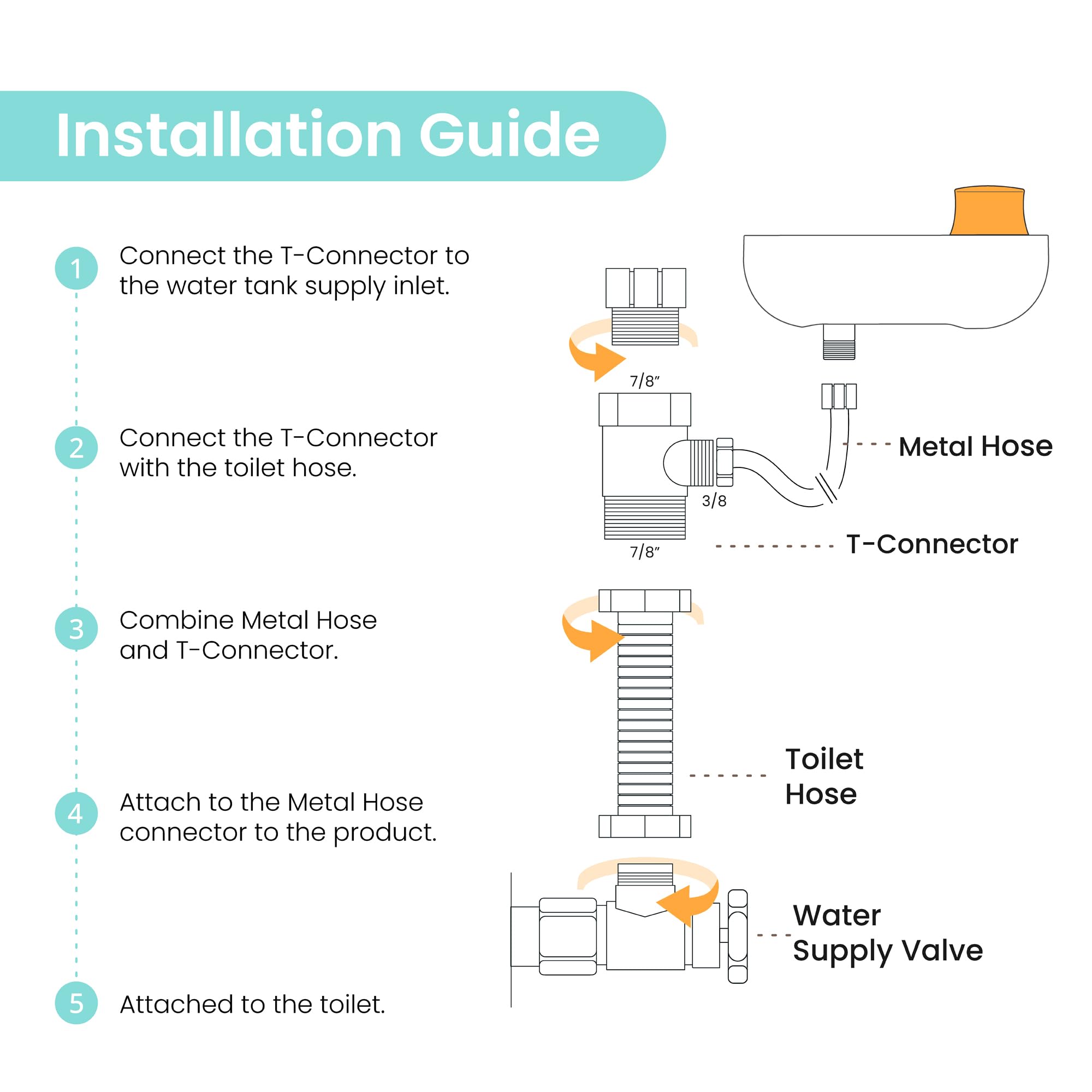 Installation Guide

1 Connect the T-Connector to the water tank supply inlet.

2 Connect the T-Connector with the toilet hose.

3 Combine Metal Hose and T-Connector.

4 Attach to the Metal Hose connector to the product.

5 Attached to the toilet.

7/8″

Metal Hose

3/8

7/8″

T-Connector

Toilet Hose

Water Supply Valve