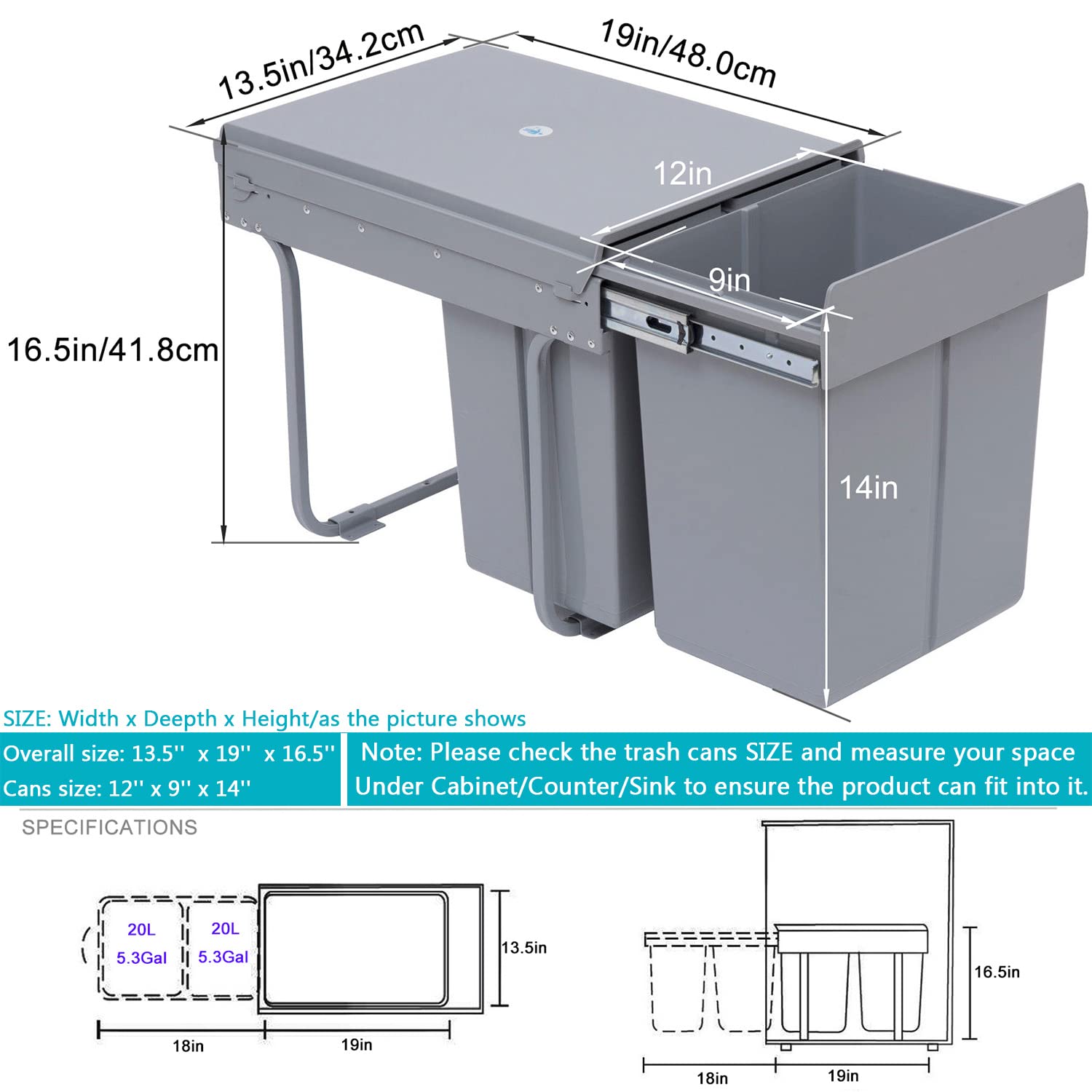 13.5in/34.2cm

19in/48.0cm

12in

9in

16.5in/41.8cm

14in

SIZE: Width x Deepth x Height/as the picture shows

Overall size: 13.5'' x 19'' x 16.5''
Cans size: 12'' x 9'' x 14''

Note: Please check the trash cans SIZE and measure your space Under Cabinet/Counter/Sink to ensure the product can fit into it.

SPECIFICATIONS

20L
5.3Gal

20L
5.3Gal

13.5in

18in

19in

16.5in

18in

19in