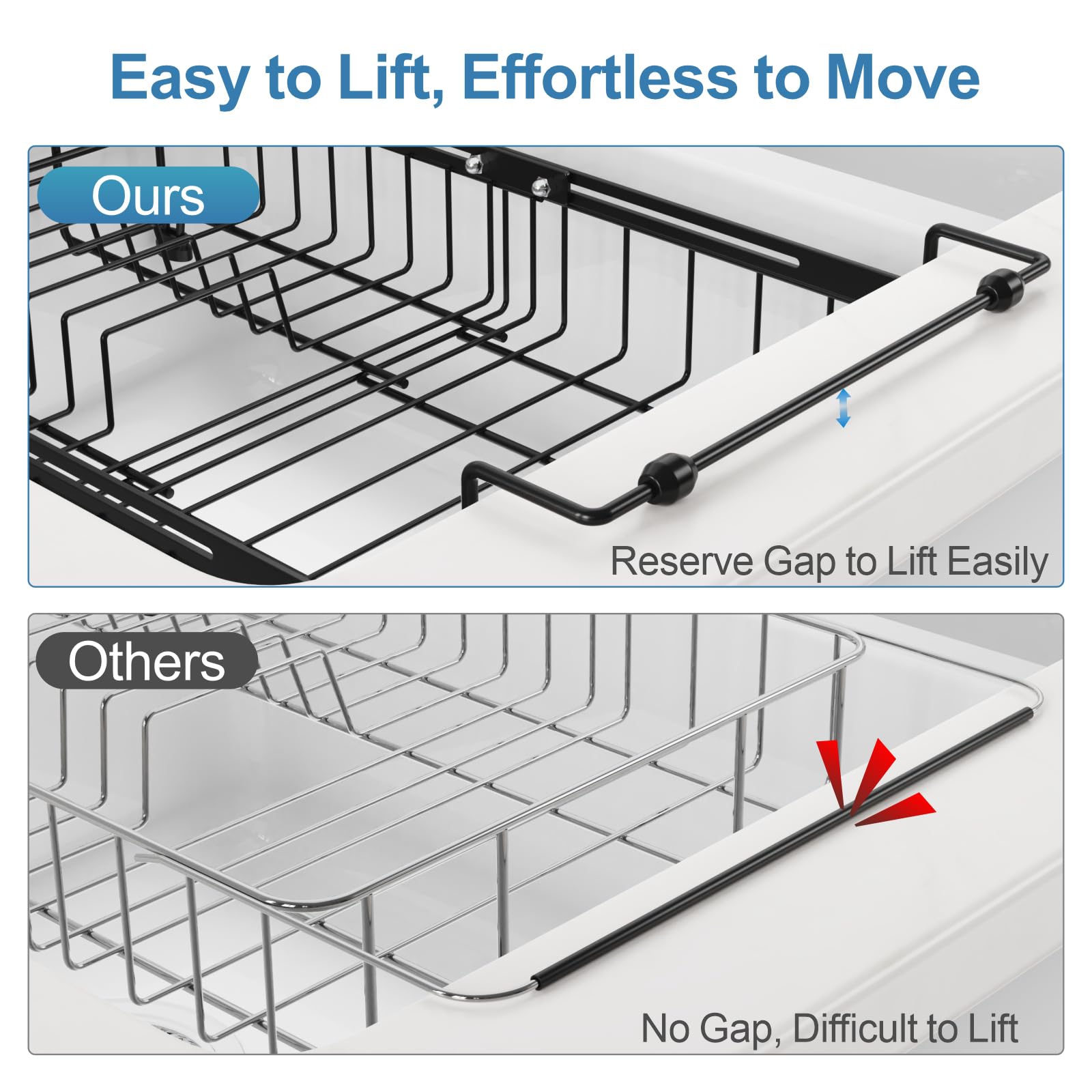 Easy to Lift, Effortless to Move

Ours

Reserve Gap to Lift Easily

Others

No Gap, Difficult to Lift