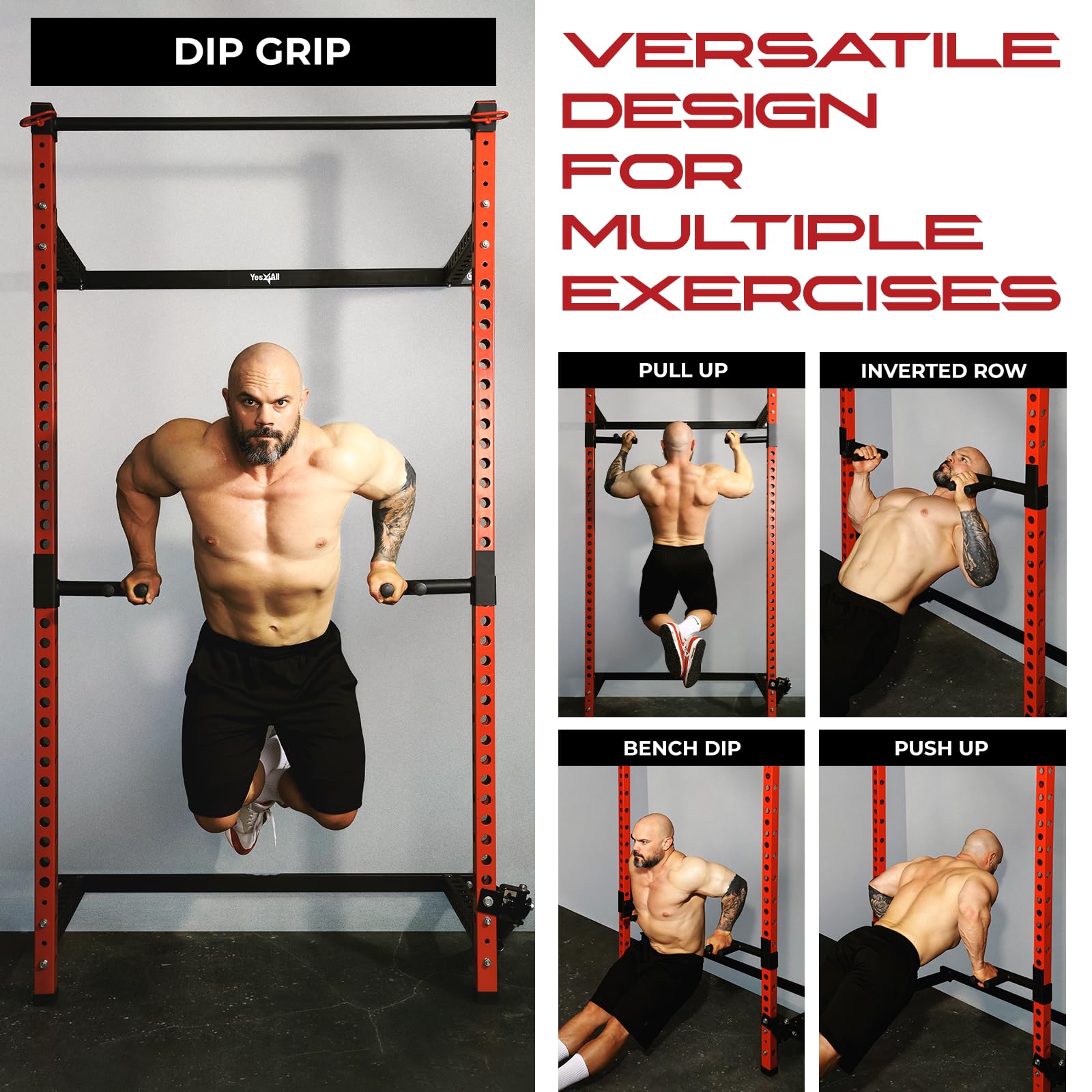 DIP GRIP

Yes4All

VERSATILE DESIGN FOR MULTIPLE EXERCISES

PULL UP

INVERTED ROW

BENCH DIP

PUSH UP