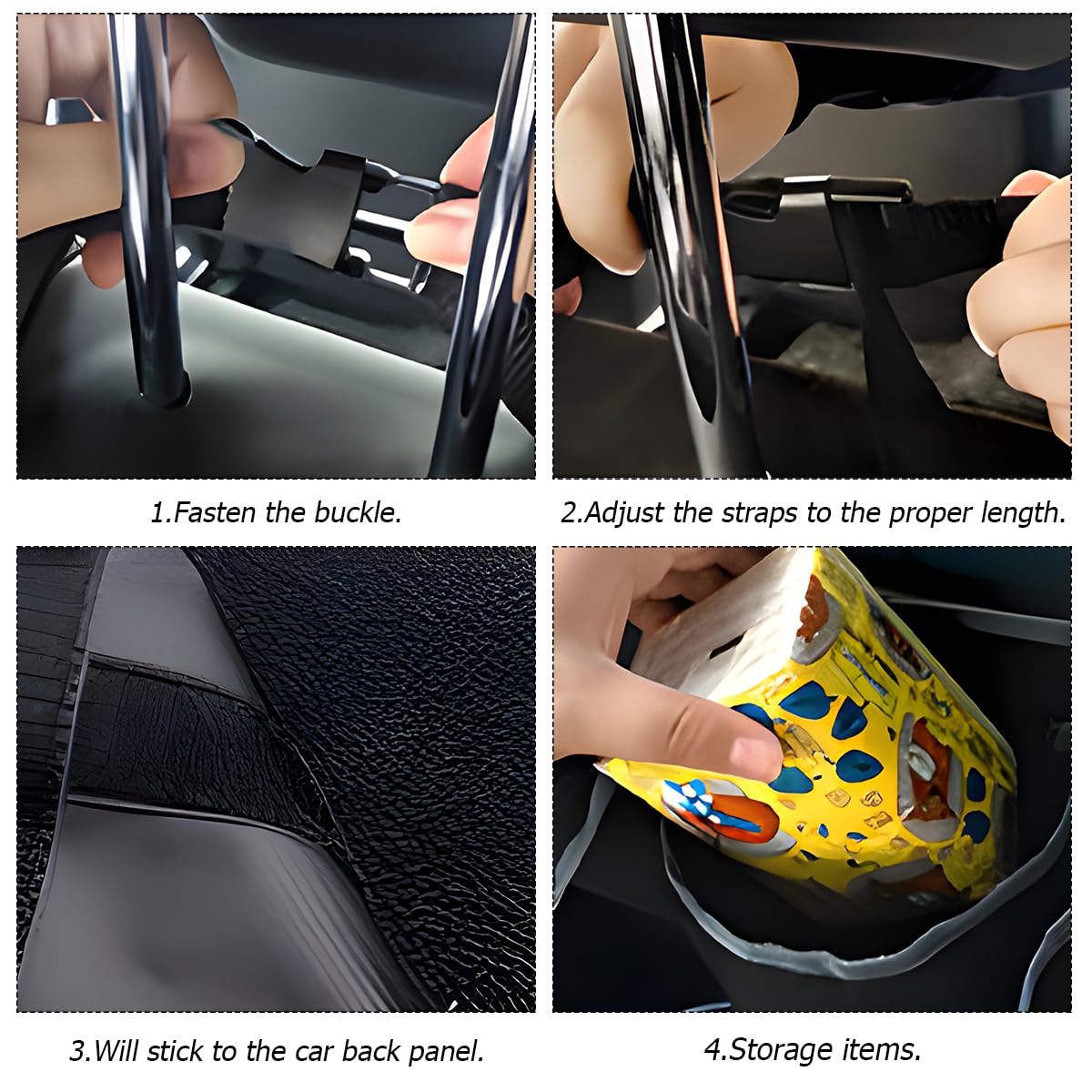 1.Fasten the buckle.

2.Adjust the straps to the proper length.

3.Will stick to the car back panel.

4.Storage items.