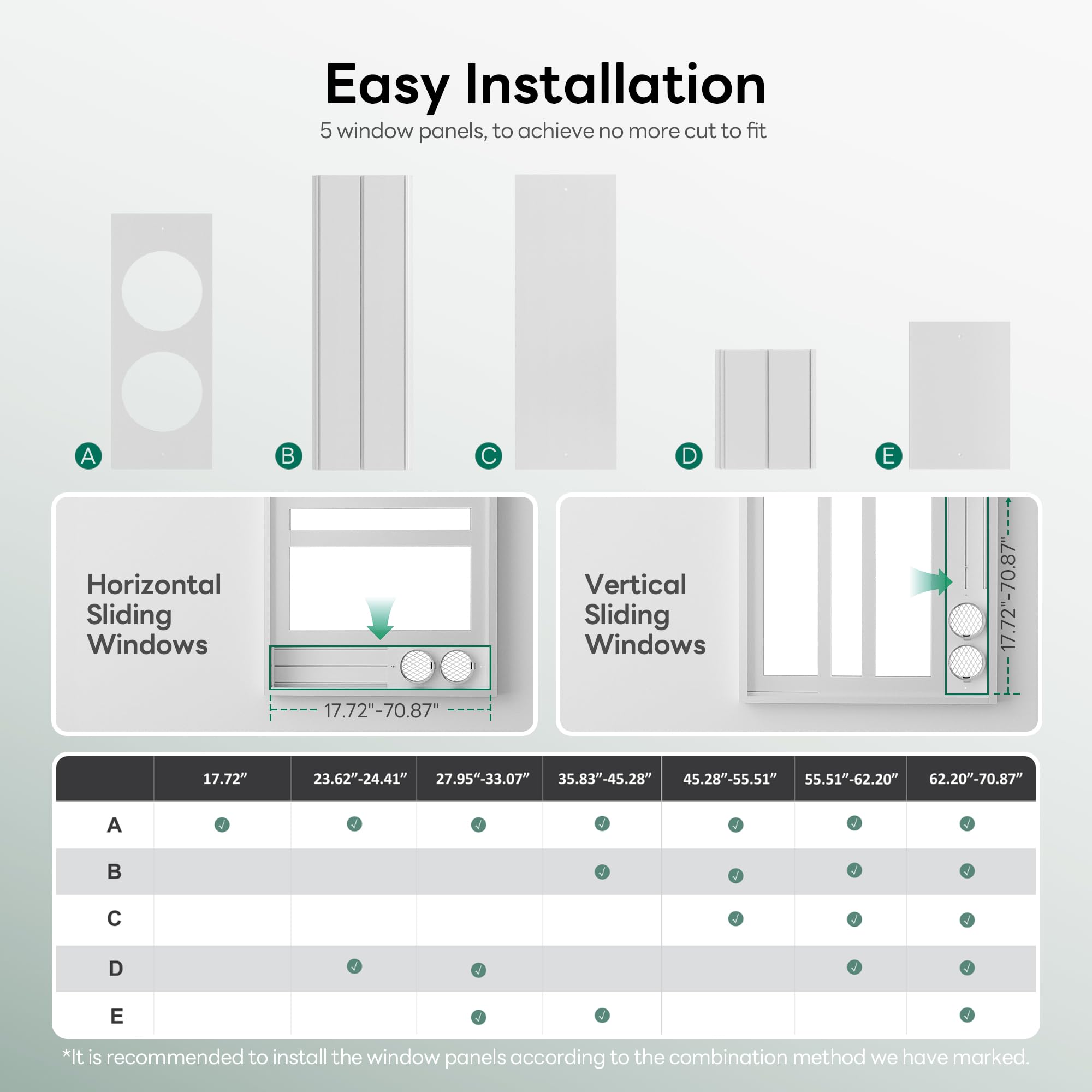 Easy Installation
5 window panels, to achieve no more cut to fit

A B C D E

Horizontal Sliding Windows

17.72"-70.87"

Vertical Sliding Windows

17.72"-70.87"

| | 17.72” | 23.62”-24.41” | 27.95“-33.07” | 35.83”-45.28” | 45.28”-55.51” | 55.51”-62.20” | 62.20”-70.87” |
|---|---|---|---|---|---|---|---|
| A | ✓ | ✓ | ✓ | ✓ | ✓ | ✓ | ✓ |
| B | | | | ✓ | ✓ | ✓ | ✓ |
| C | | | | | ✓ | ✓ | ✓ |
| D | | ✓ | ✓ | | | ✓ | ✓ |
| E | | | ✓ | ✓ | | | ✓ |

*It is recommended to install the window panels according to the combination method we have marked.