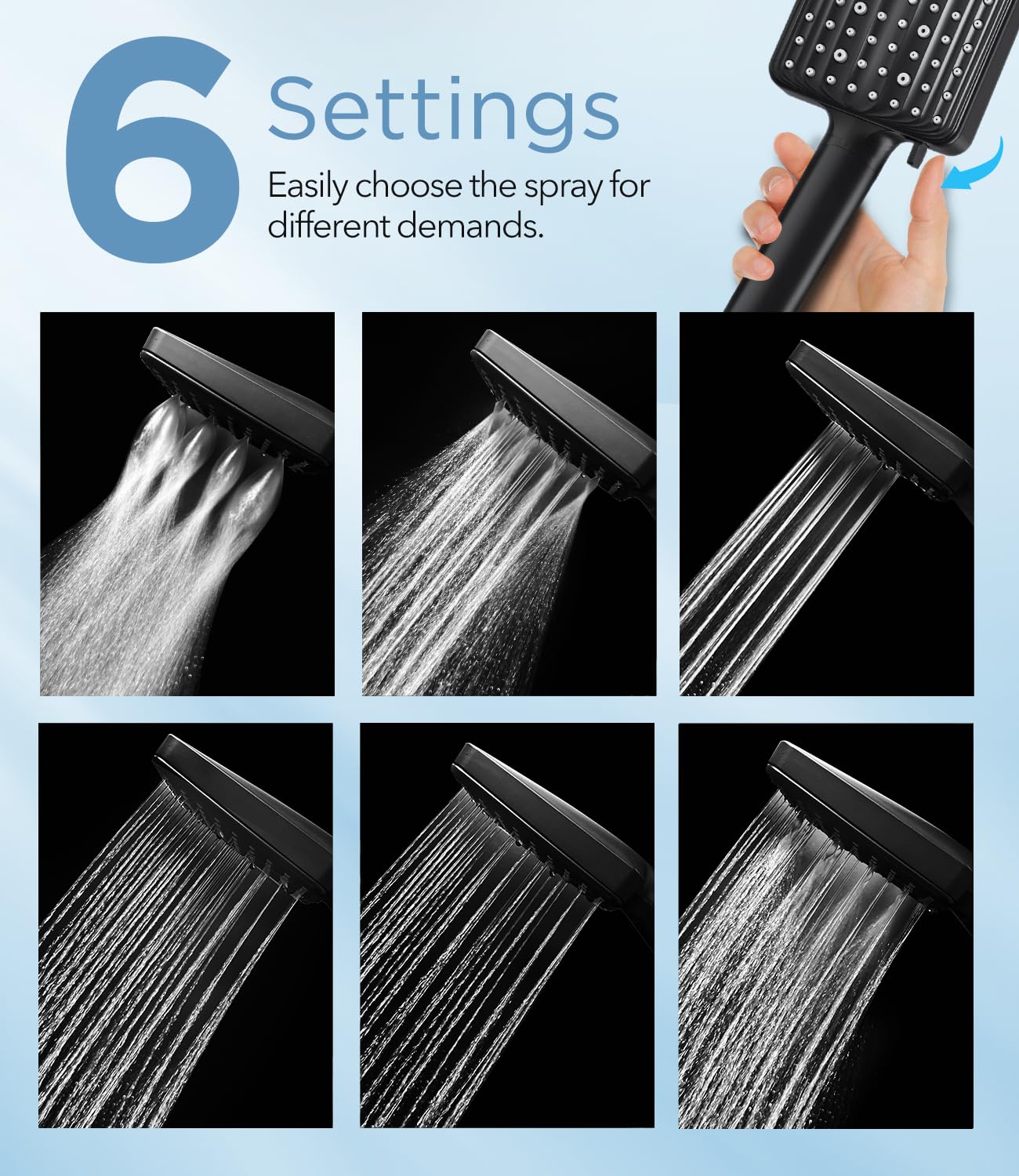 6 Settings

Easily choose the spray for different demands.