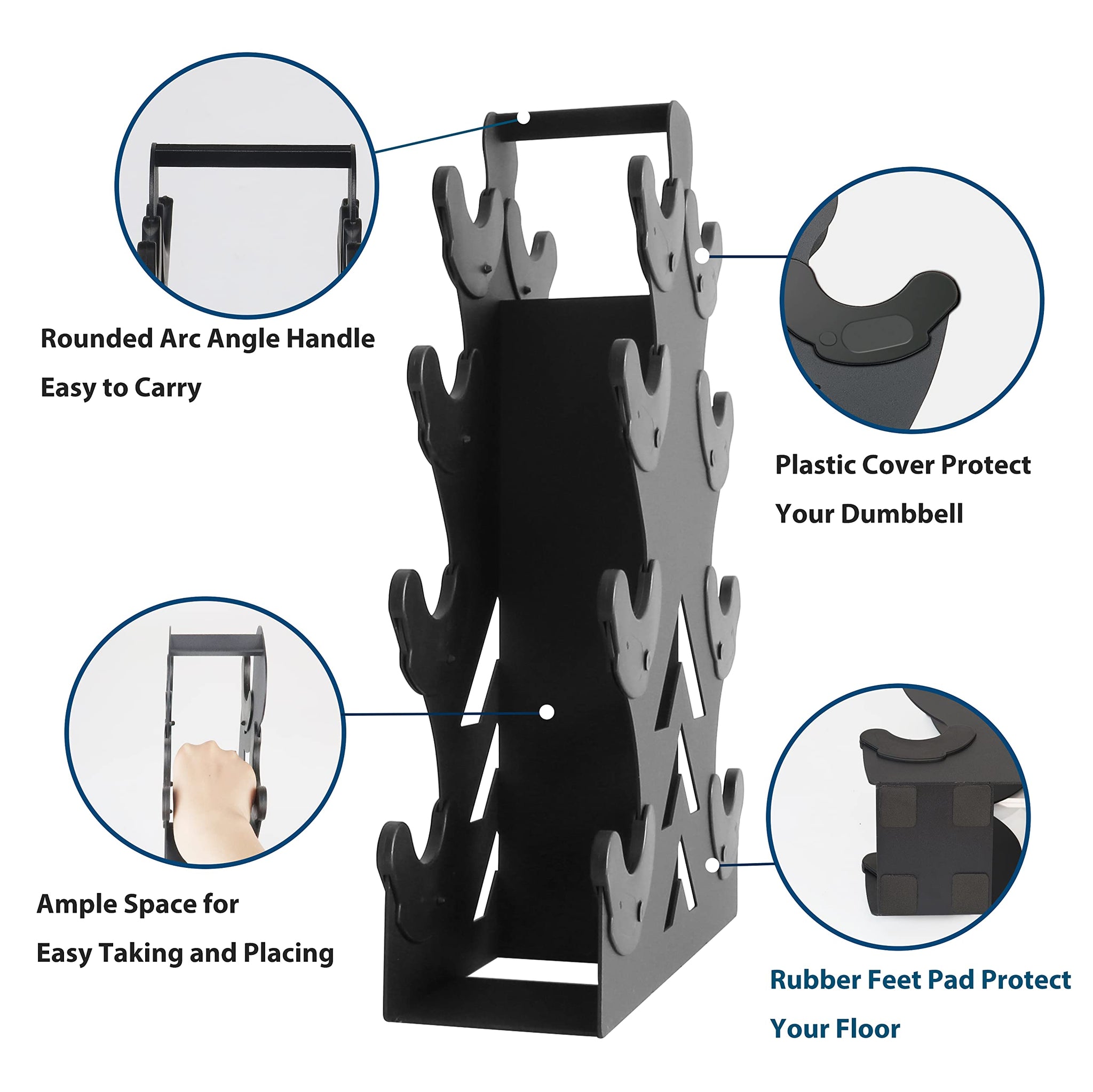 Rounded Arc Angle Handle
Easy to Carry

Plastic Cover Protect
Your Dumbbell

Ample Space for
Easy Taking and Placing

Rubber Feet Pad Protect
Your Floor