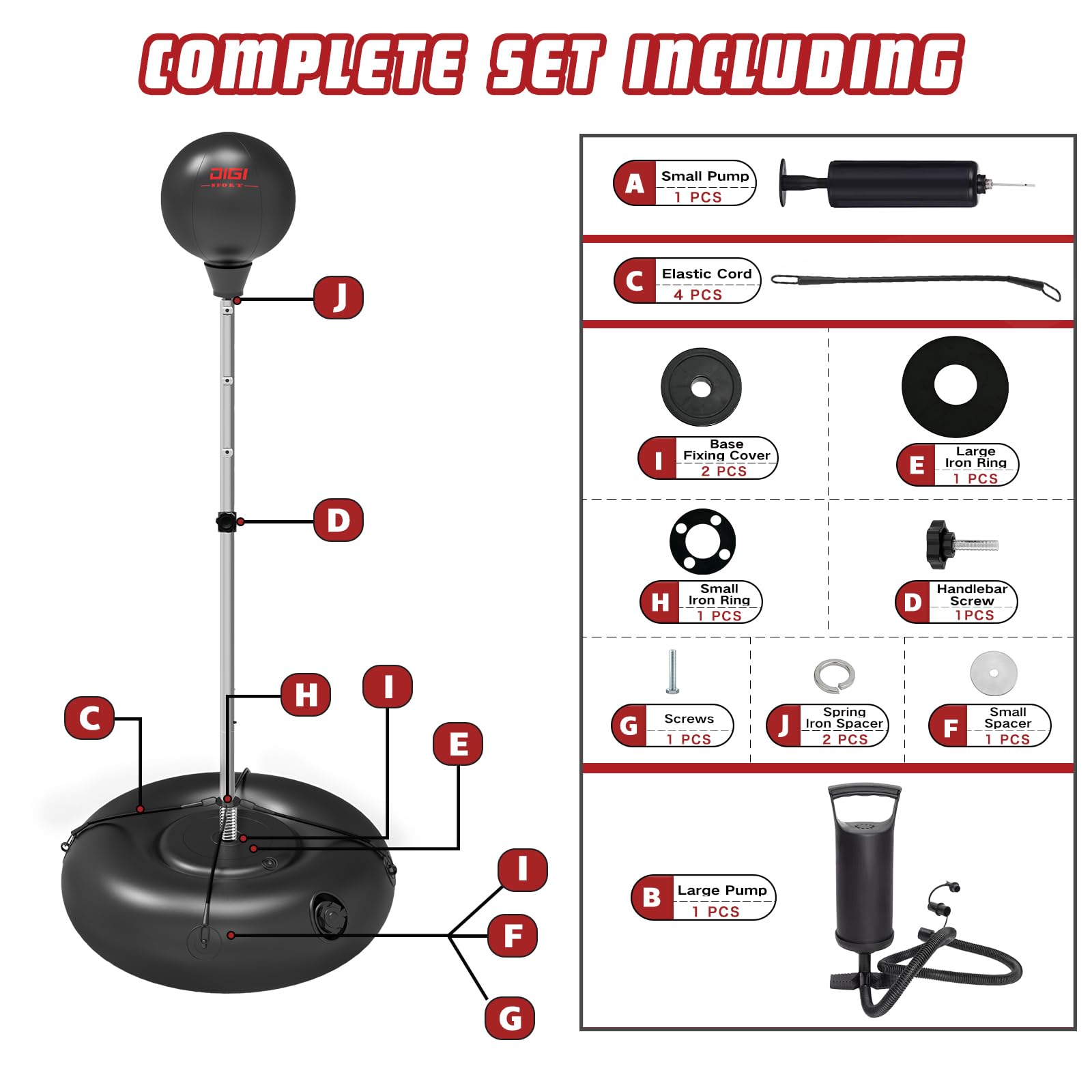 COMPLETE SET INCLUDING

DIGI SPORT

J

D

H

I

C

E

I

F

G

A Small Pump 1 PCS

C Elastic Cord 4 PCS

I Base Fixing Cover 2 PCS

E Large Iron Ring 1 PCS

H Small Iron Ring 1 PCS

D Handlebar Screw 1PCS

G Screws 1 PCS

J Spring Iron Spacer 2 PCS

F Small Spacer 1 PCS

B Large Pump 1 PCS