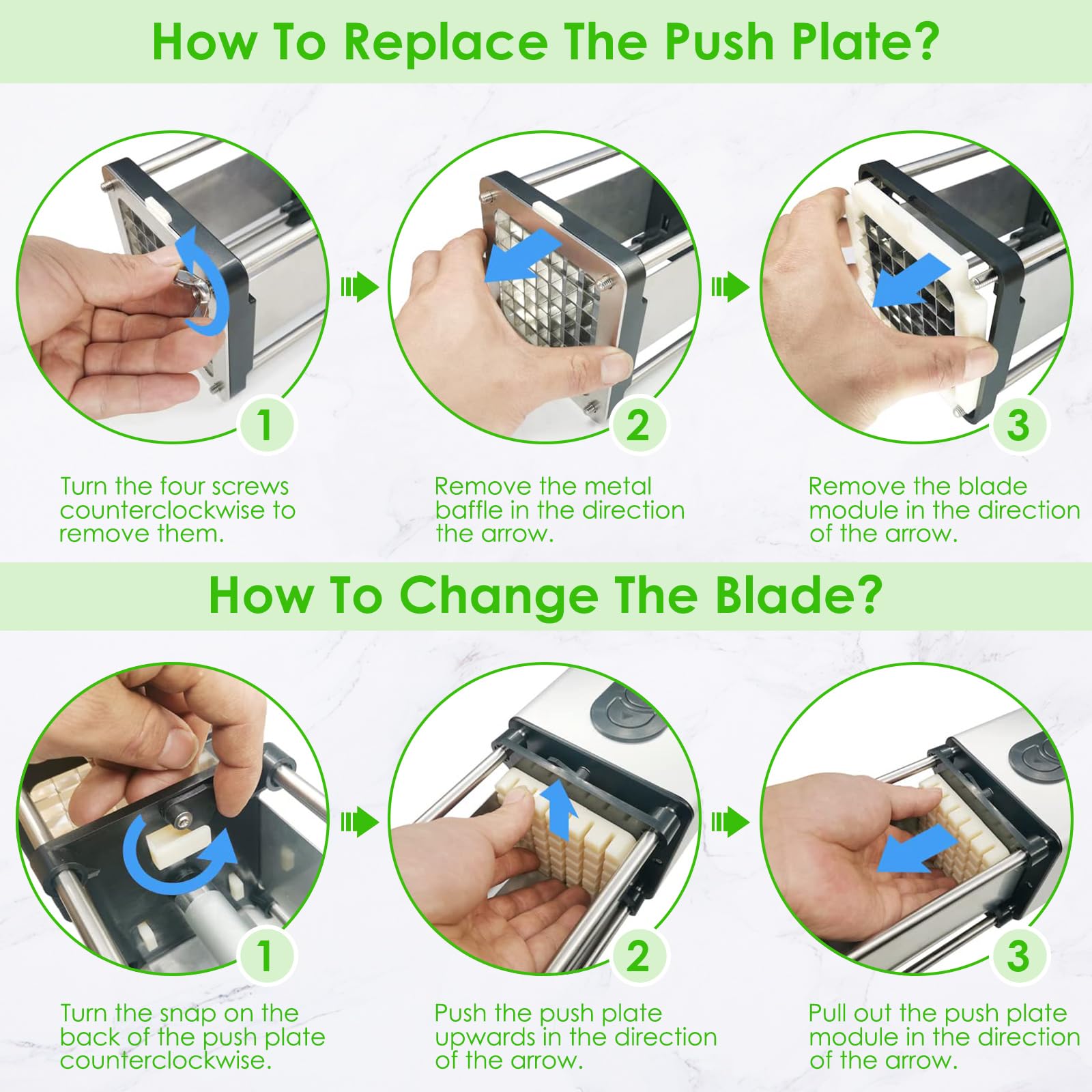 How To Replace The Push Plate?

1

Turn the four screws counterclockwise to remove them.

2

Remove the metal baffle in the direction the arrow.

3

Remove the blade module in the direction of the arrow.

How To Change The Blade?

1

Turn the snap on the back of the push plate counterclockwise.

2

Push the push plate upwards in the direction of the arrow.

3

Pull out the push plate module in the direction of the arrow.