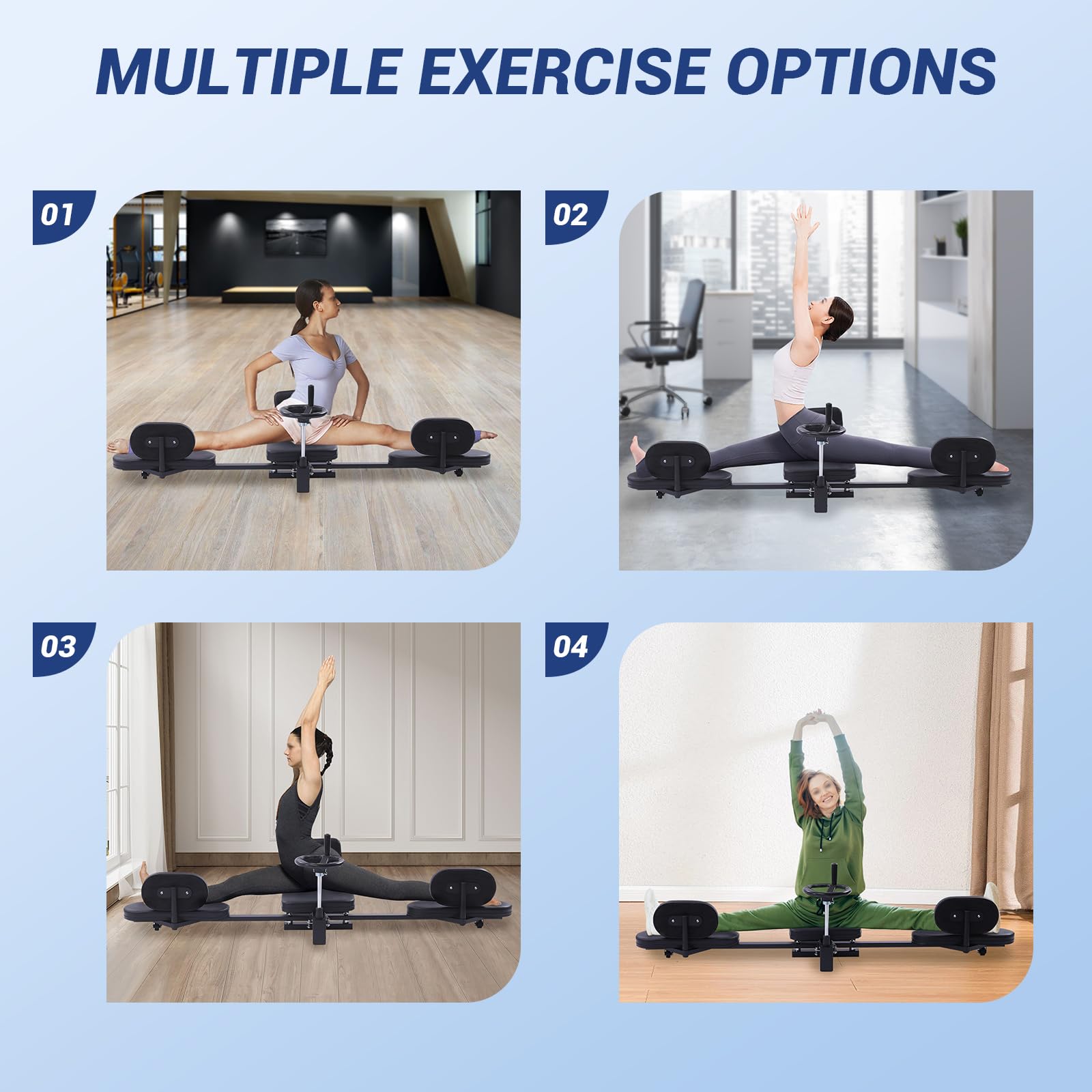 MULTIPLE EXERCISE OPTIONS

01

02

03

04