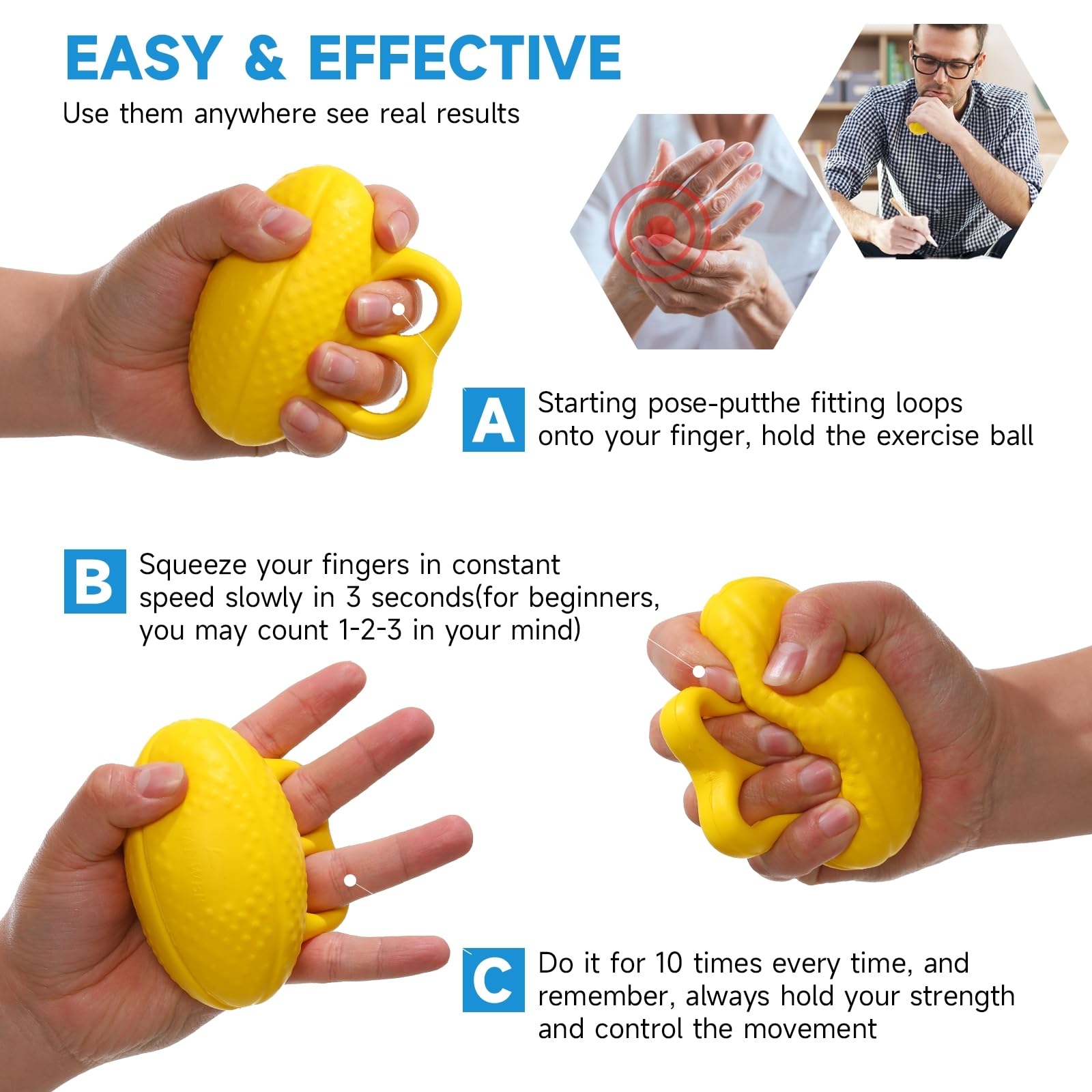 EASY & EFFECTIVE
Use them anywhere see real results

A
Starting pose-putthe fitting loops onto your finger, hold the exercise ball

B
Squeeze your fingers in constant speed slowly in 3 seconds(for beginners, you may count 1-2-3 in your mind)

C
Do it for 10 times every time, and remember, always hold your strength and control the movement