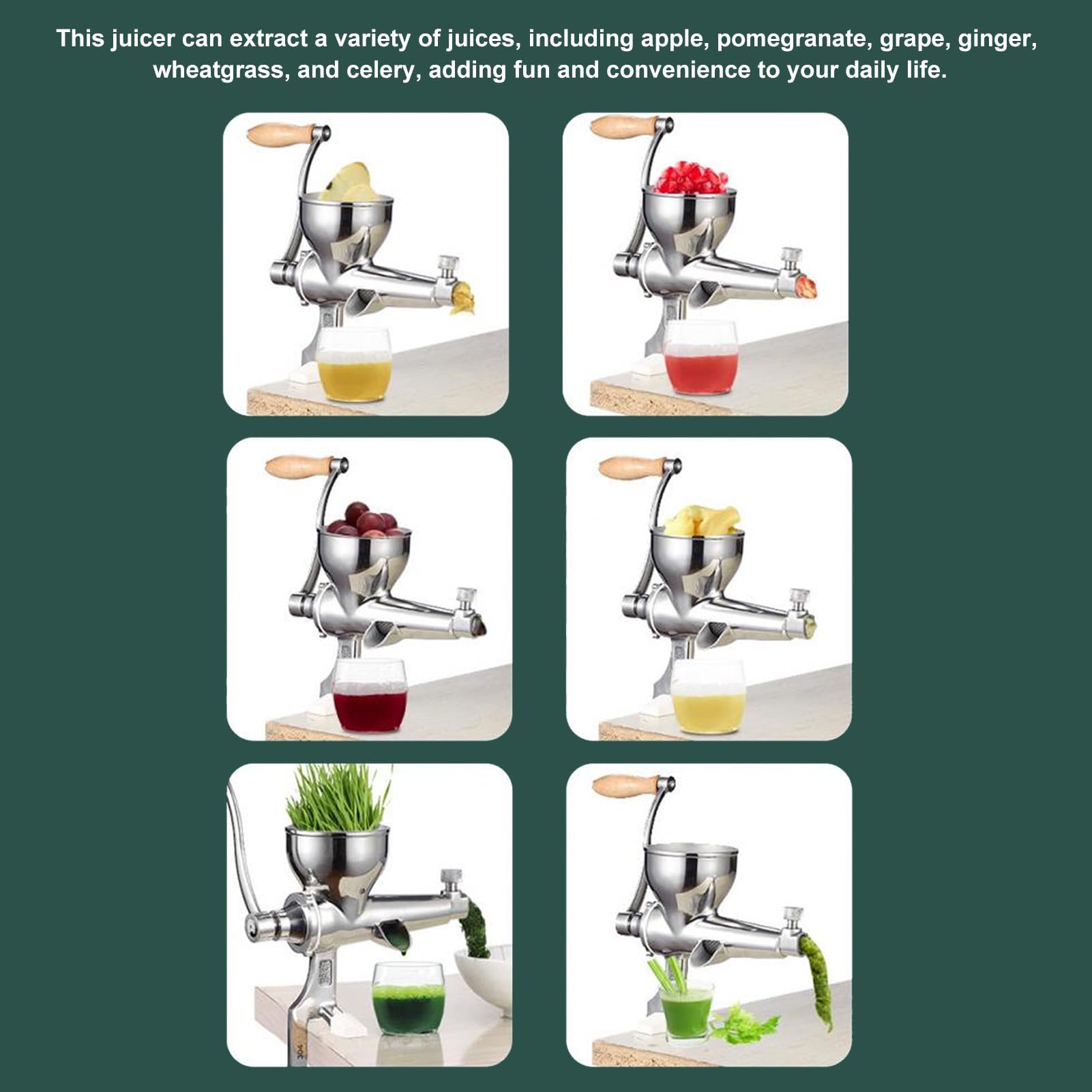 This juicer can extract a variety of juices, including apple, pomegranate, grape, ginger, wheatgrass, and celery, adding fun and convenience to your daily life.

304