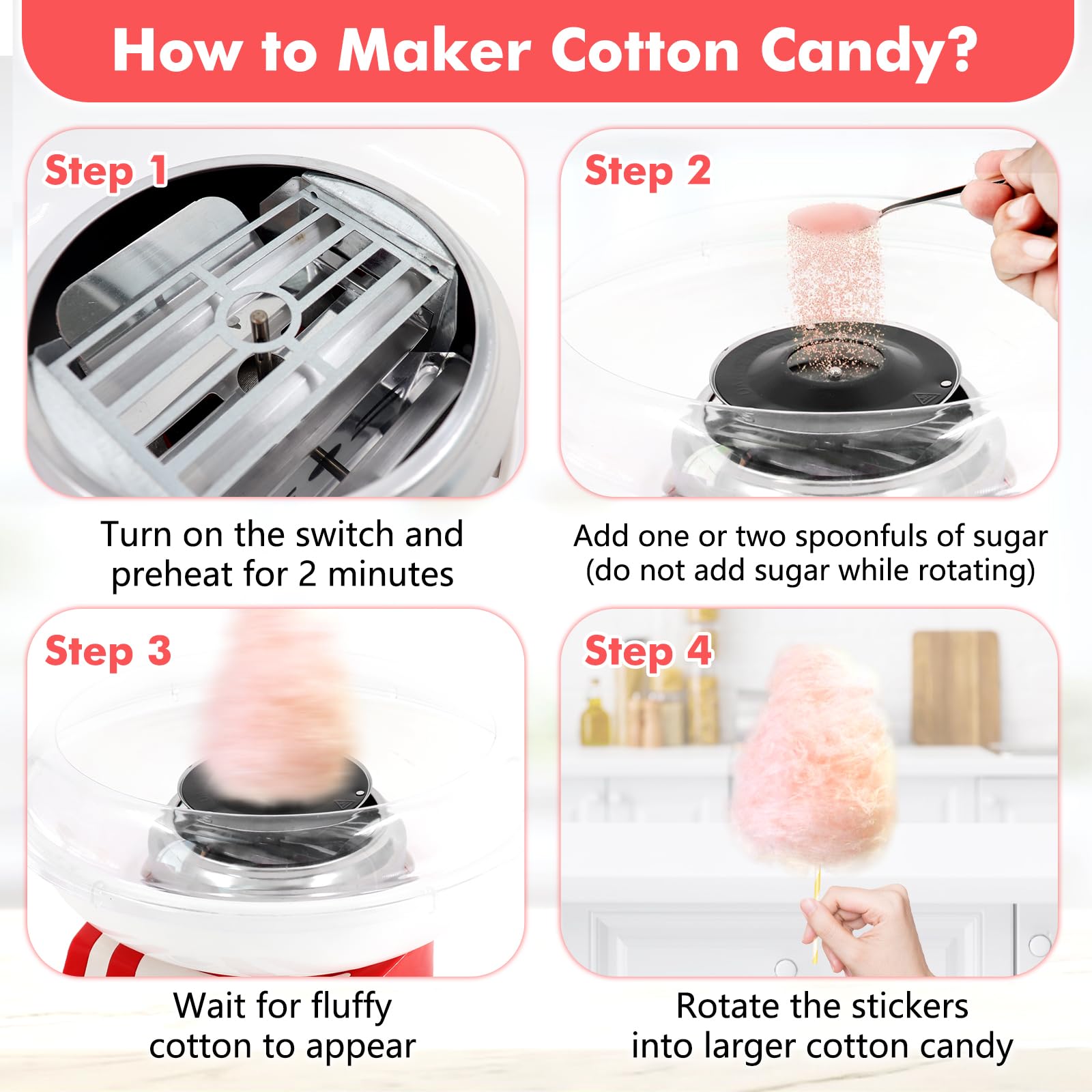 How to Maker Cotton Candy?

Step 1

Turn on the switch and preheat for 2 minutes

Step 2

Add one or two spoonfuls of sugar (do not add sugar while rotating)

Step 3

Wait for fluffy cotton to appear

Step 4

Rotate the stickers into larger cotton candy