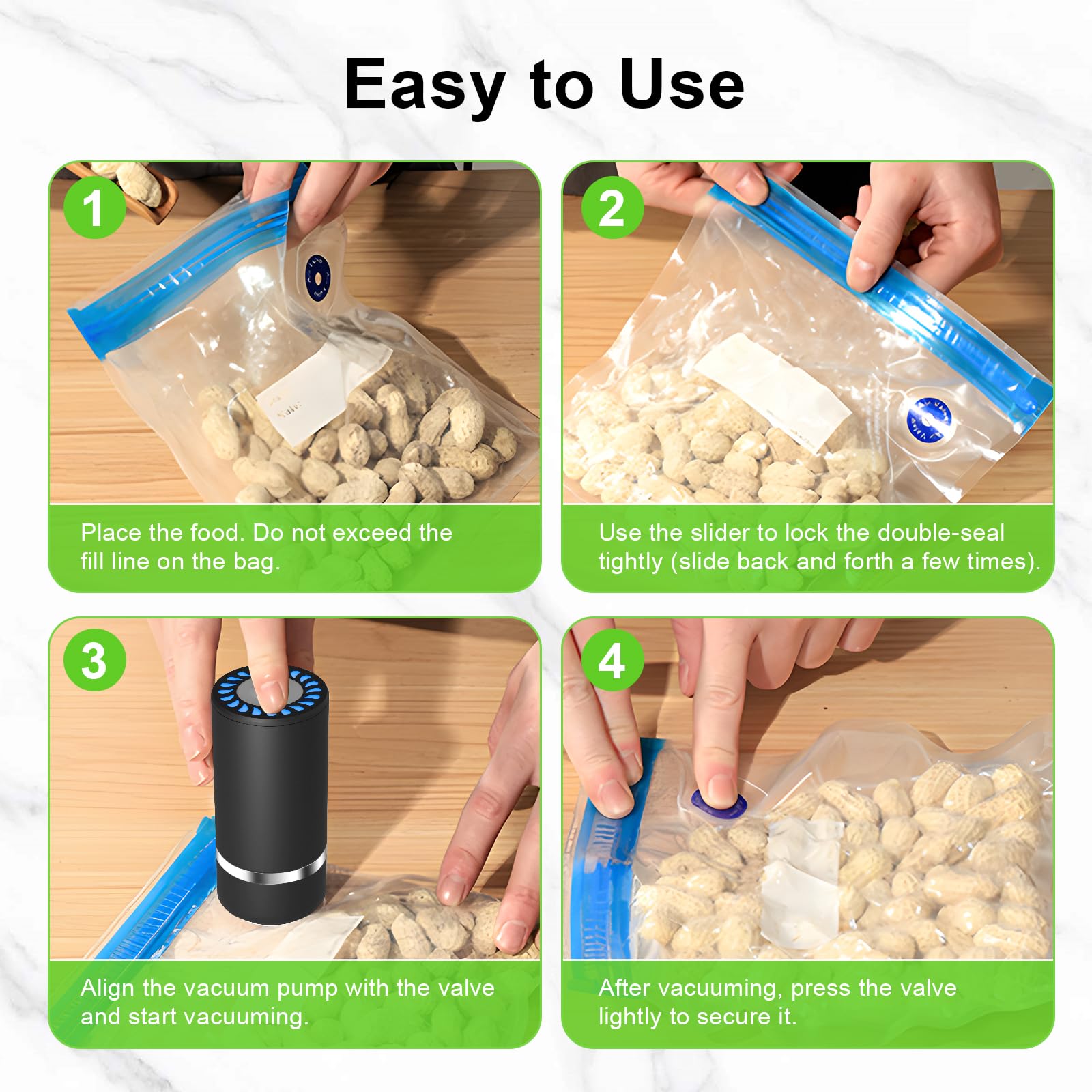 Easy to Use

1

Place the food. Do not exceed the fill line on the bag.

2

Use the slider to lock the double-seal tightly (slide back and forth a few times).

3

Align the vacuum pump with the valve and start vacuuming.

4

After vacuuming, press the valve lightly to secure it.